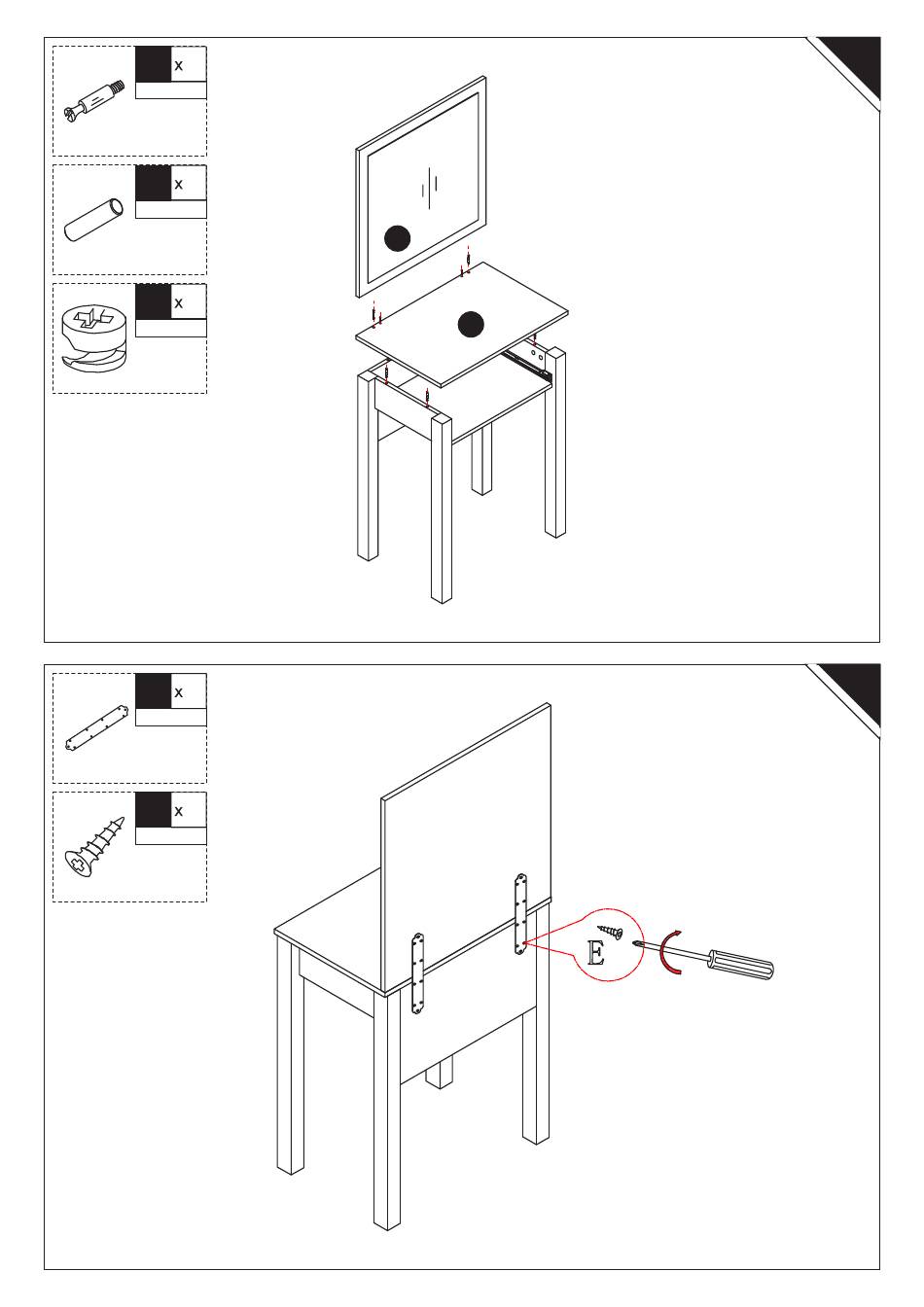 x

x

x

x

x

E