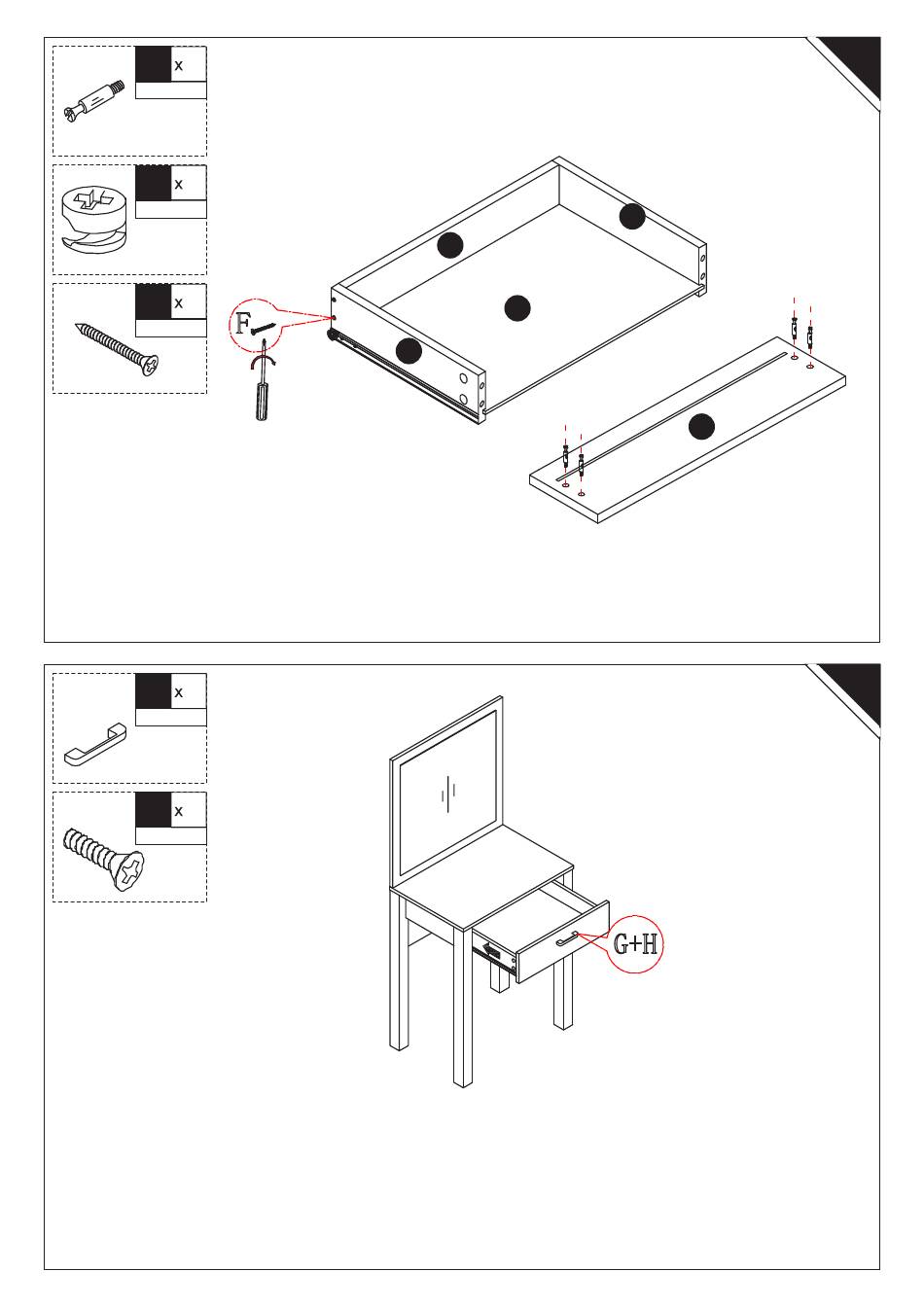 x

x

x

F

x

x

G+H