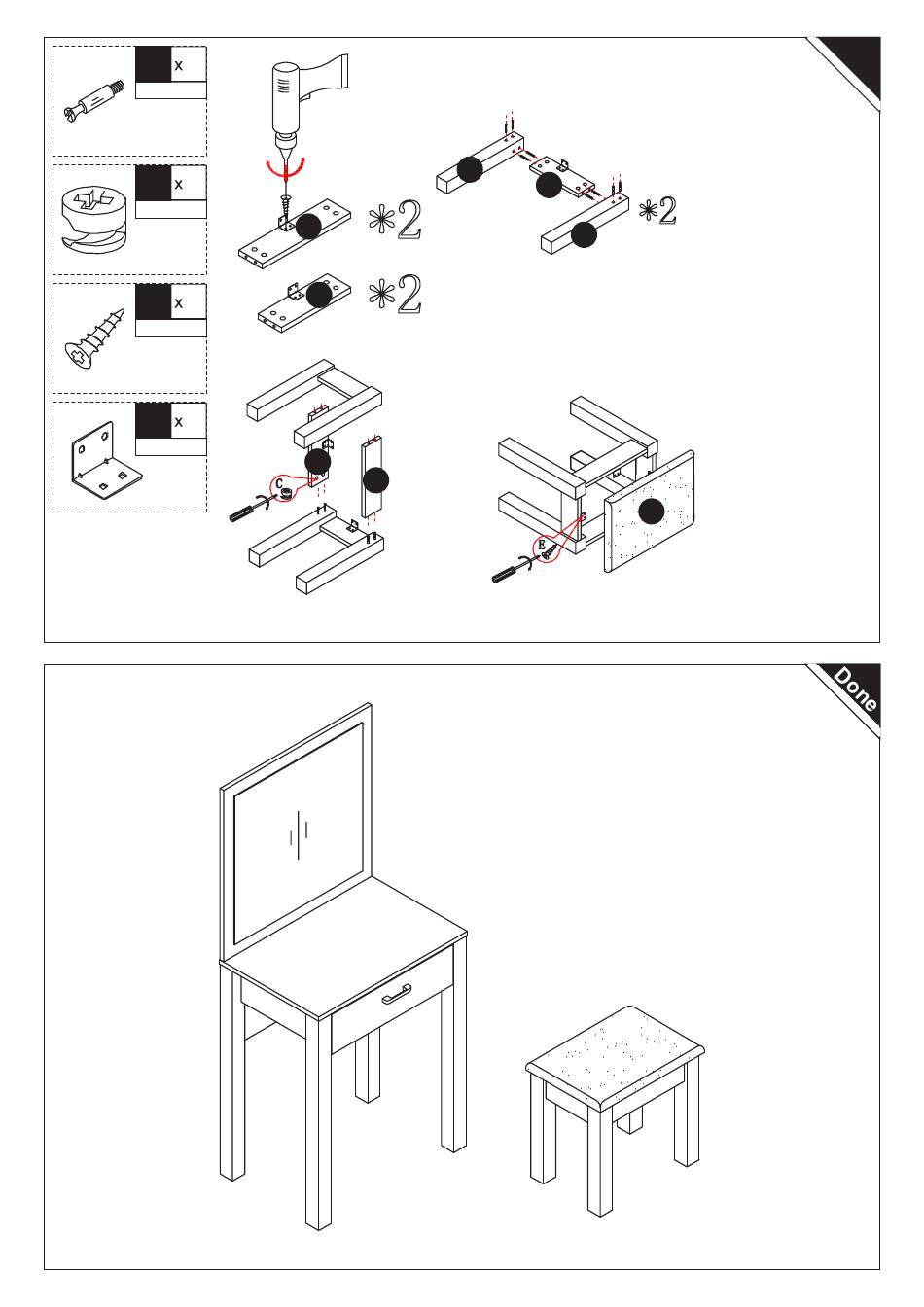 x

x

x

x

*2

*2

*2

C

E

Done