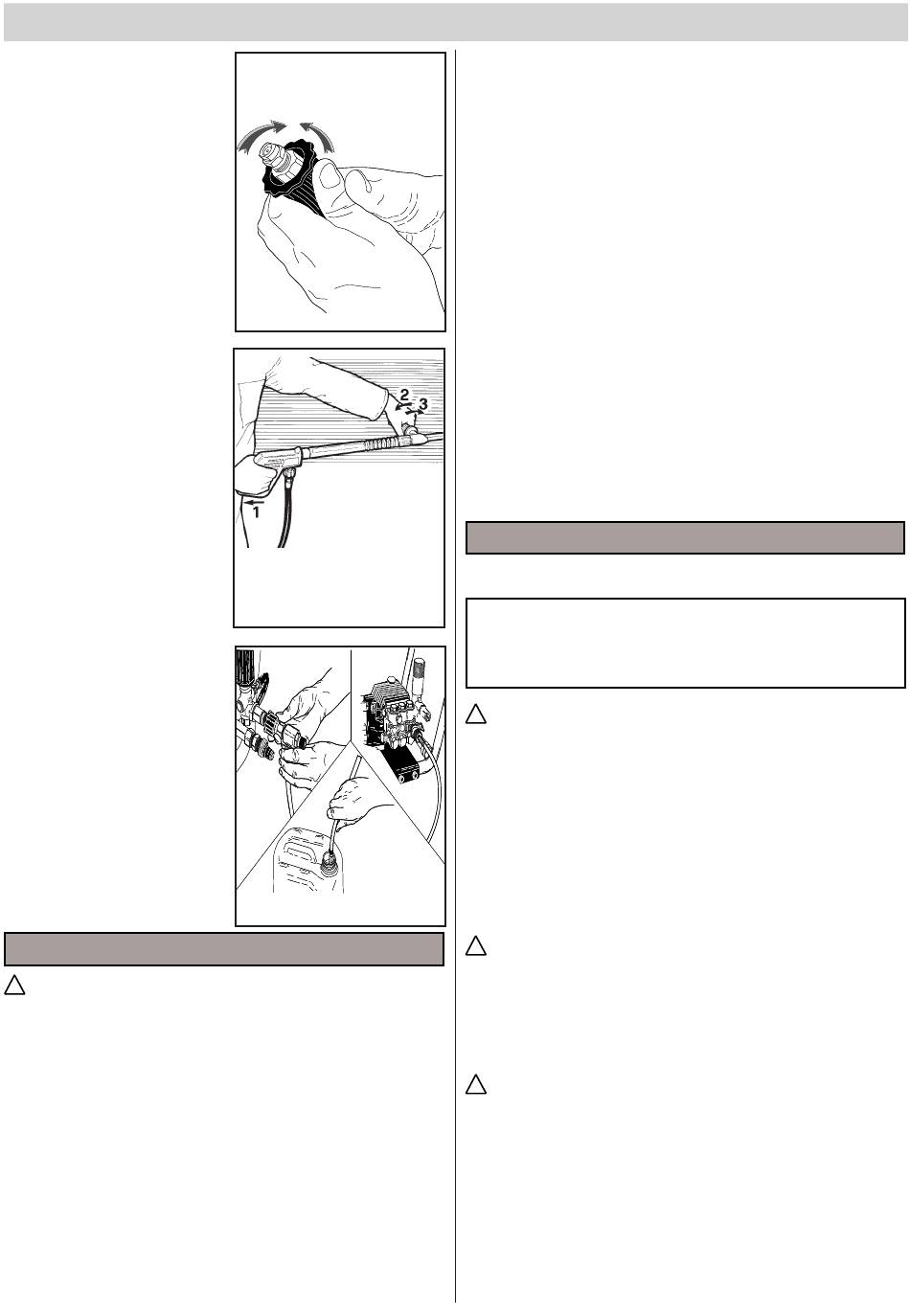 2
3
1