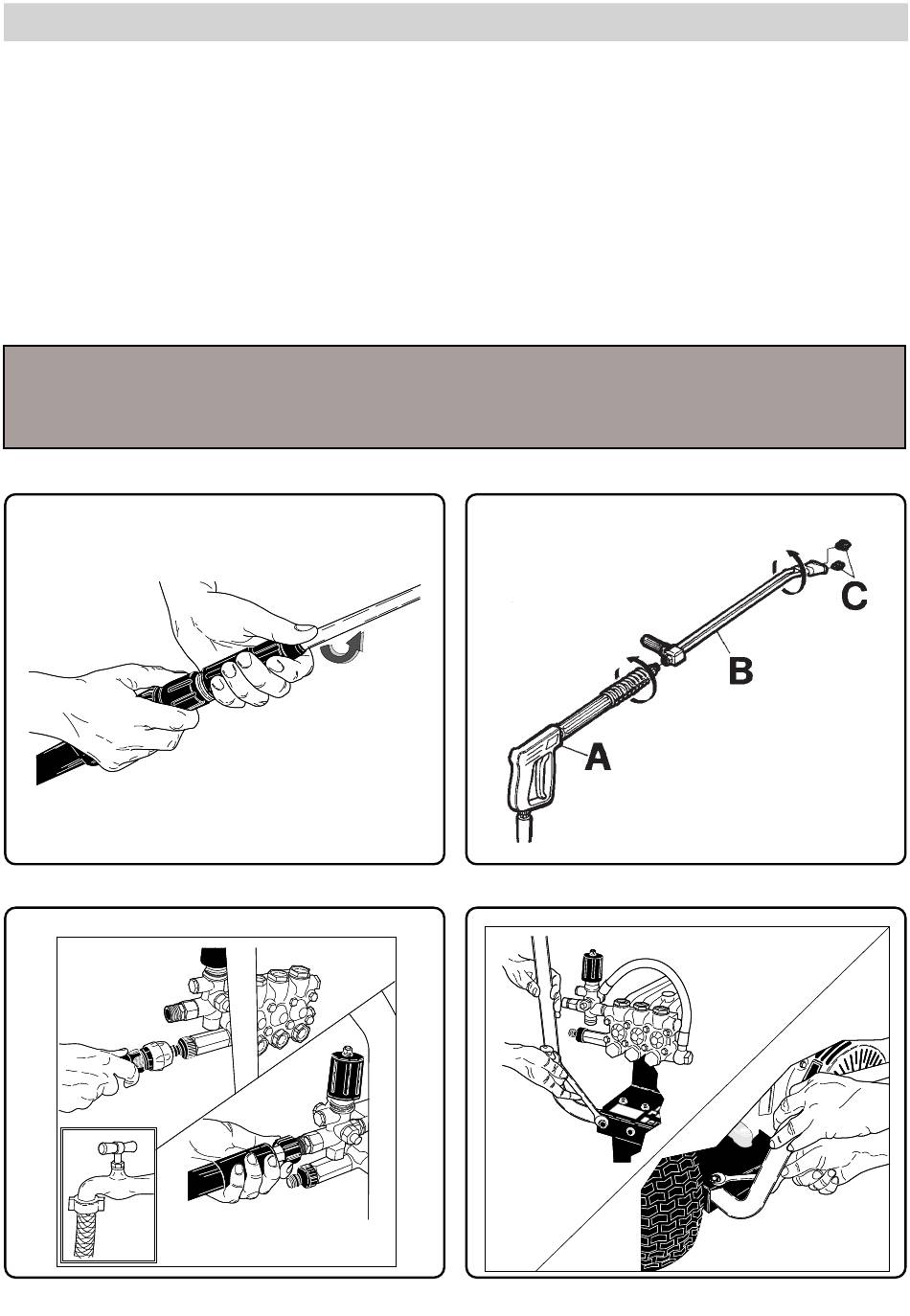 C

B

A