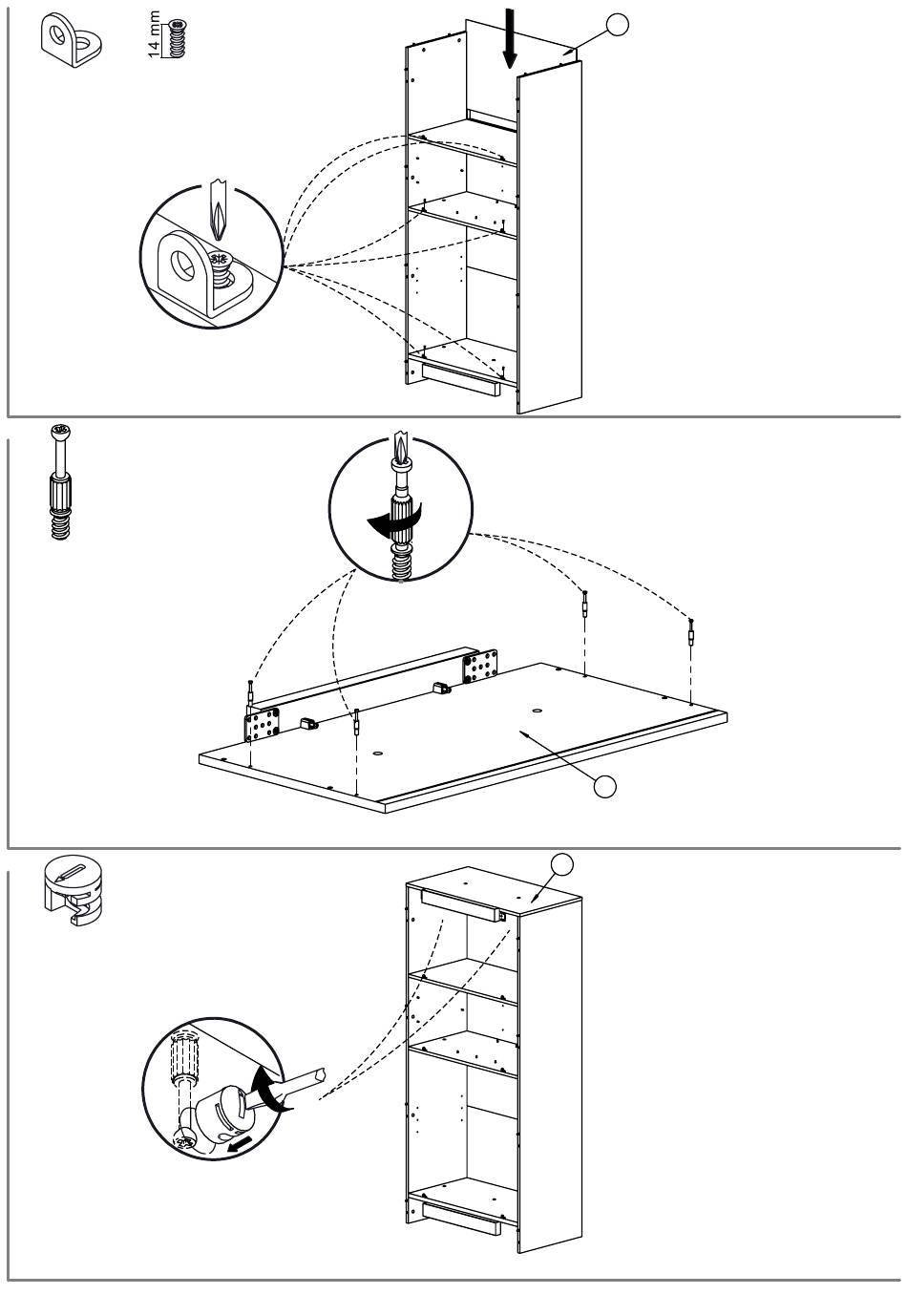 14 mm