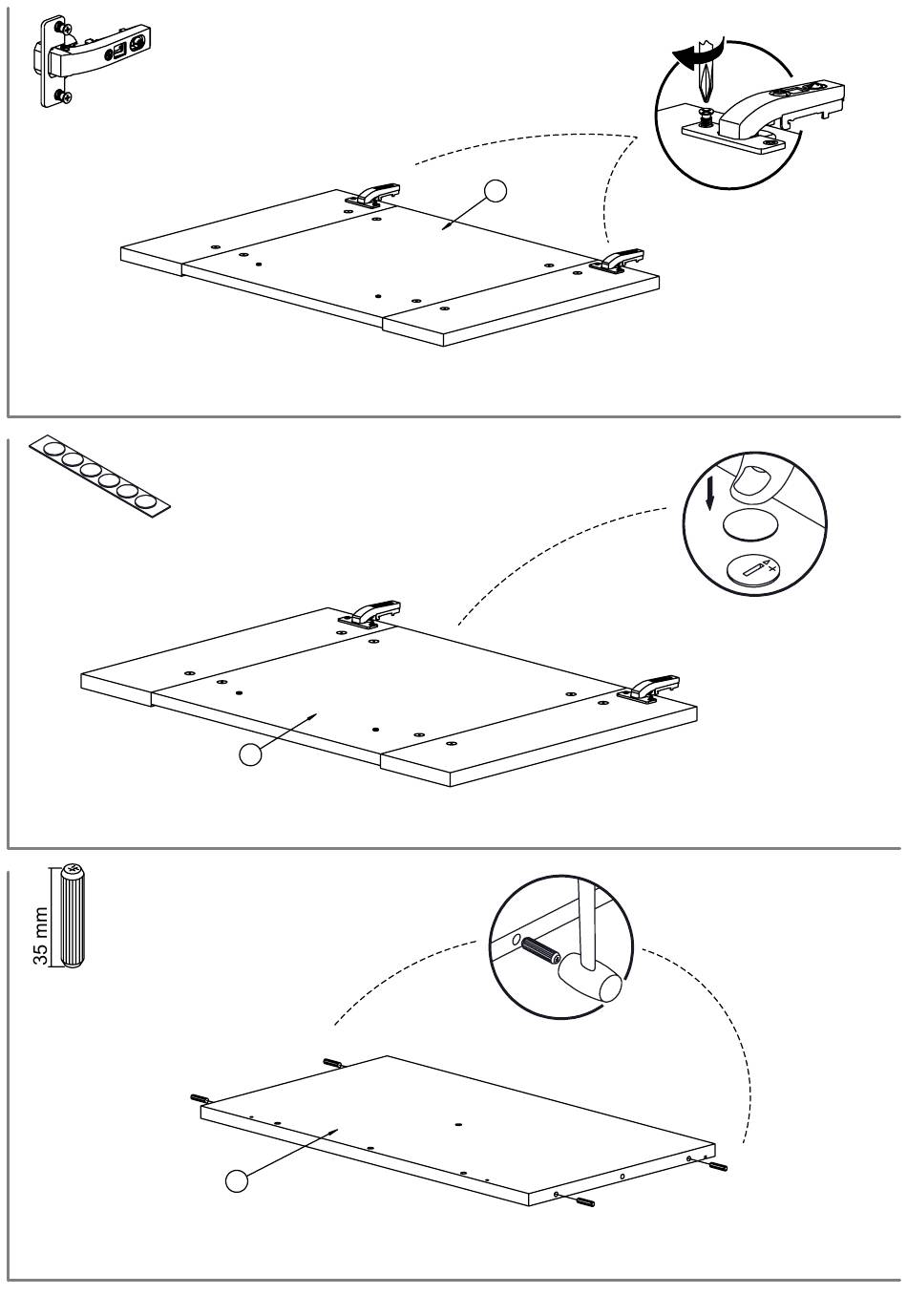 35 mm