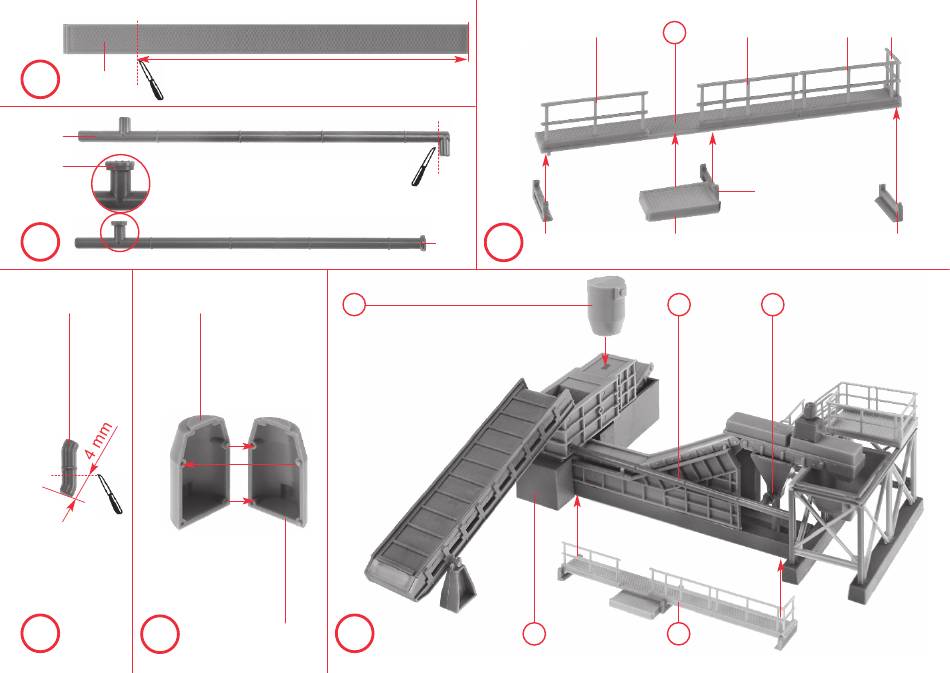 4 mm