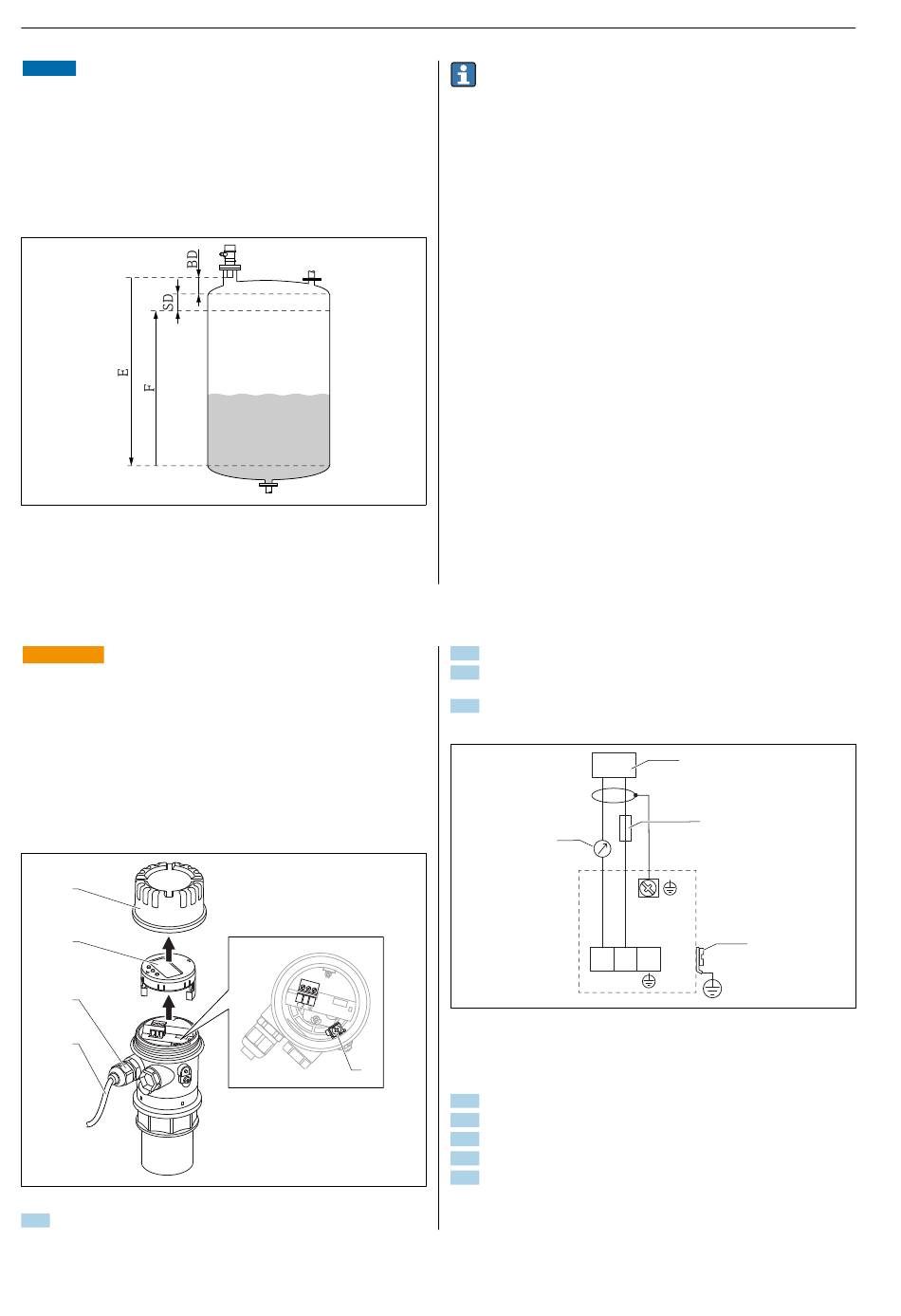 BD

SD

E

F