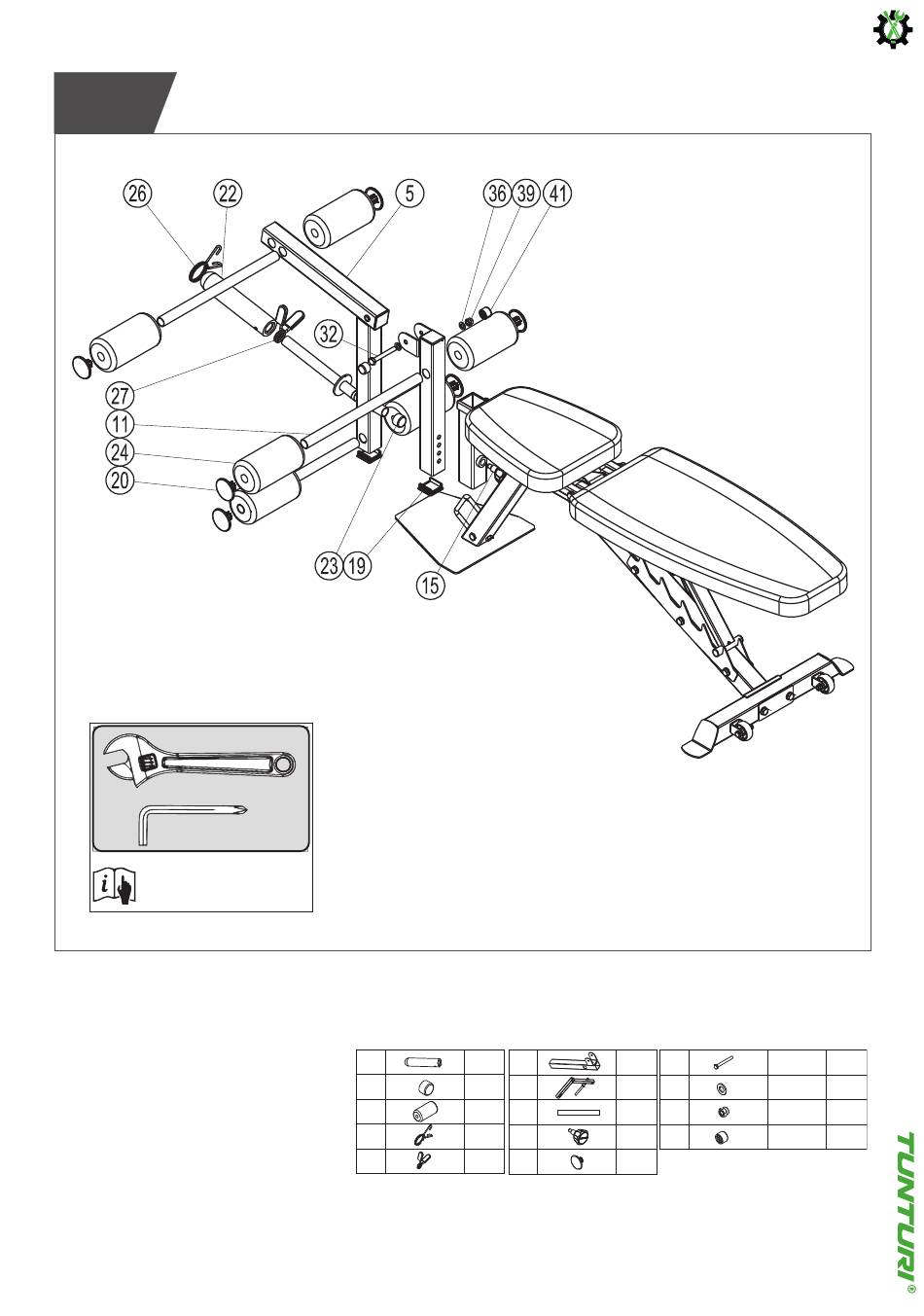 26
22
5
36
39
41
32
27
11
24
20
23
19
15

TUNTURI®