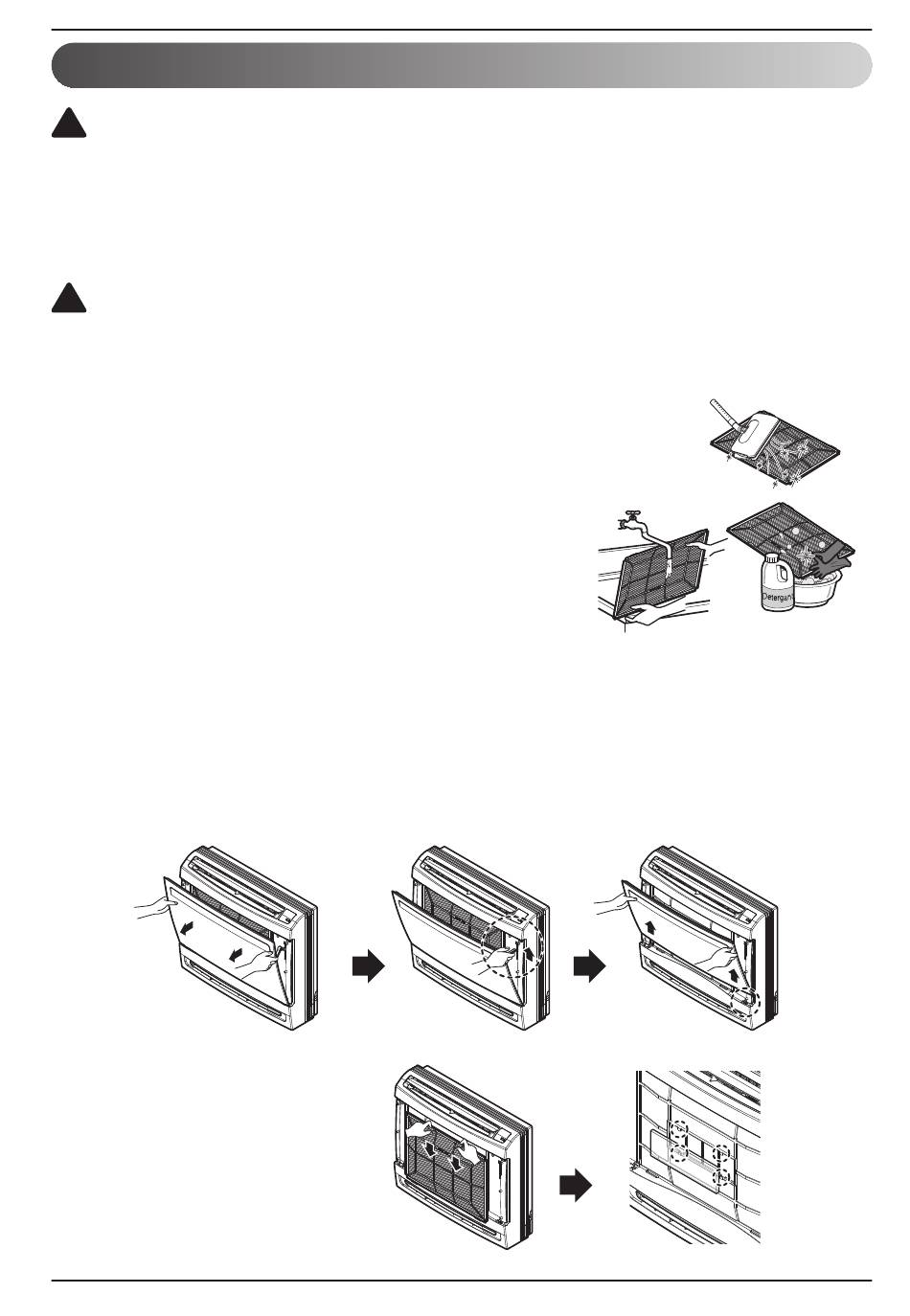 Detergent