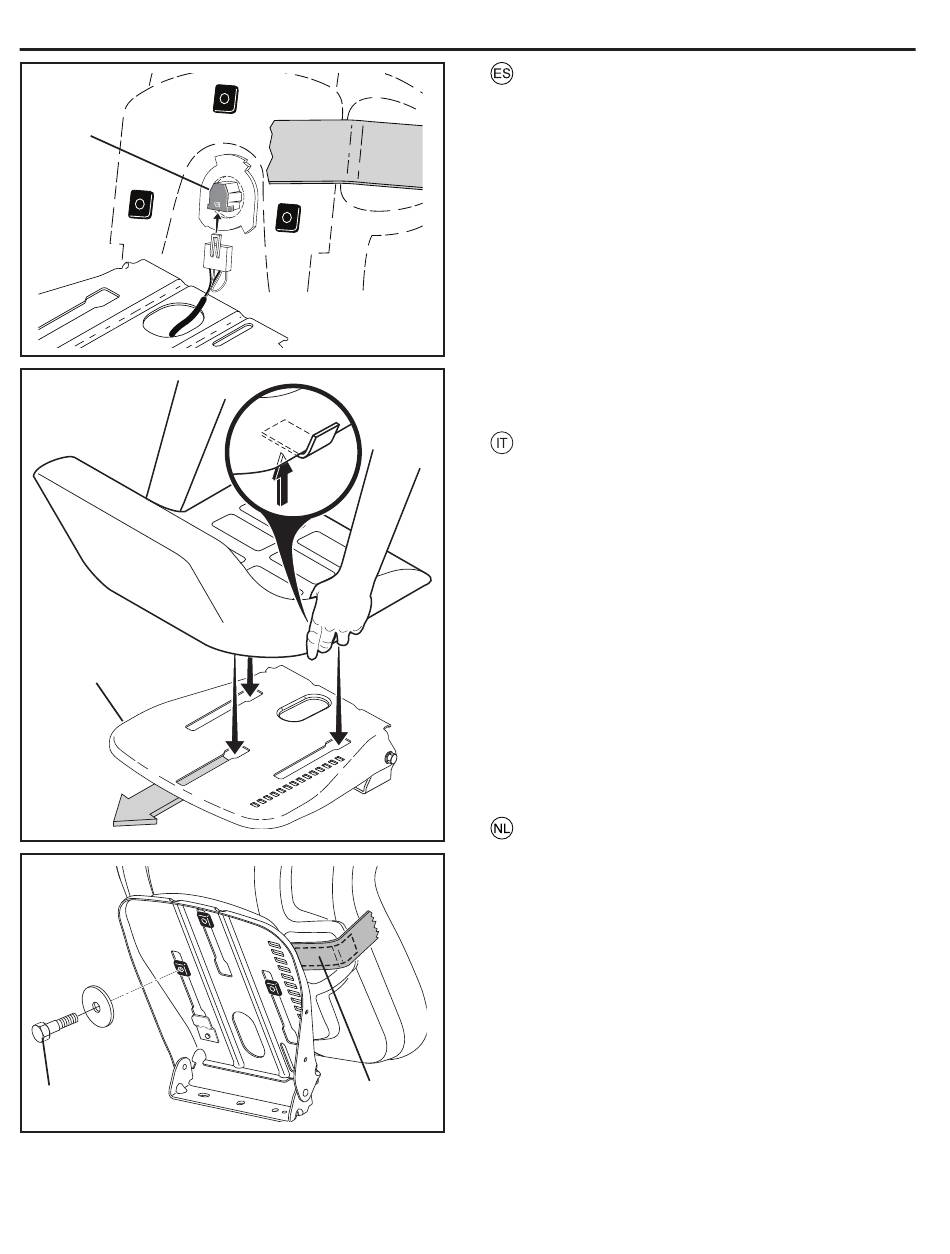 ES

IT

NL