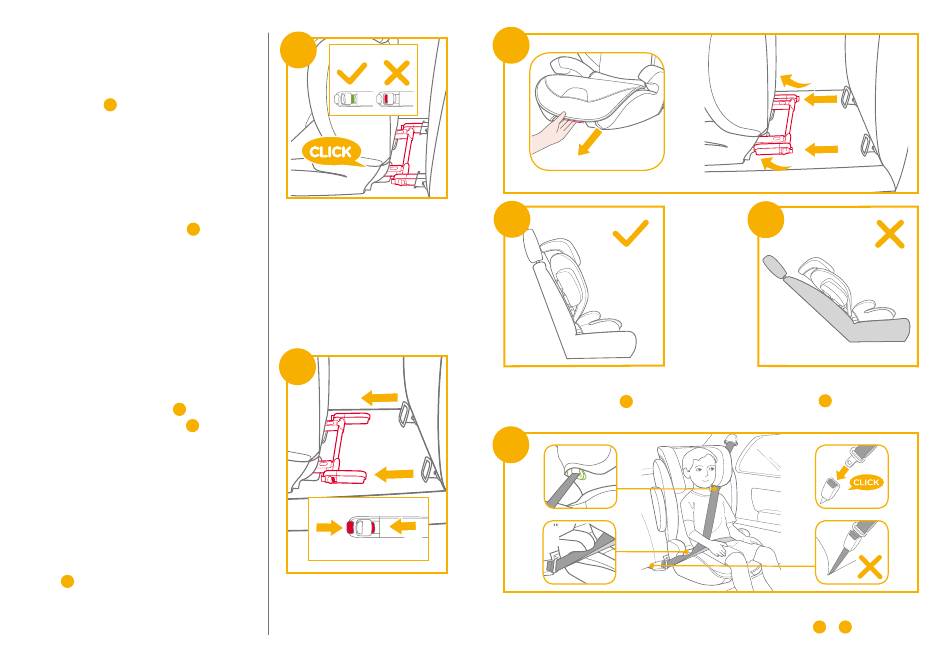 CLICK

CLICK