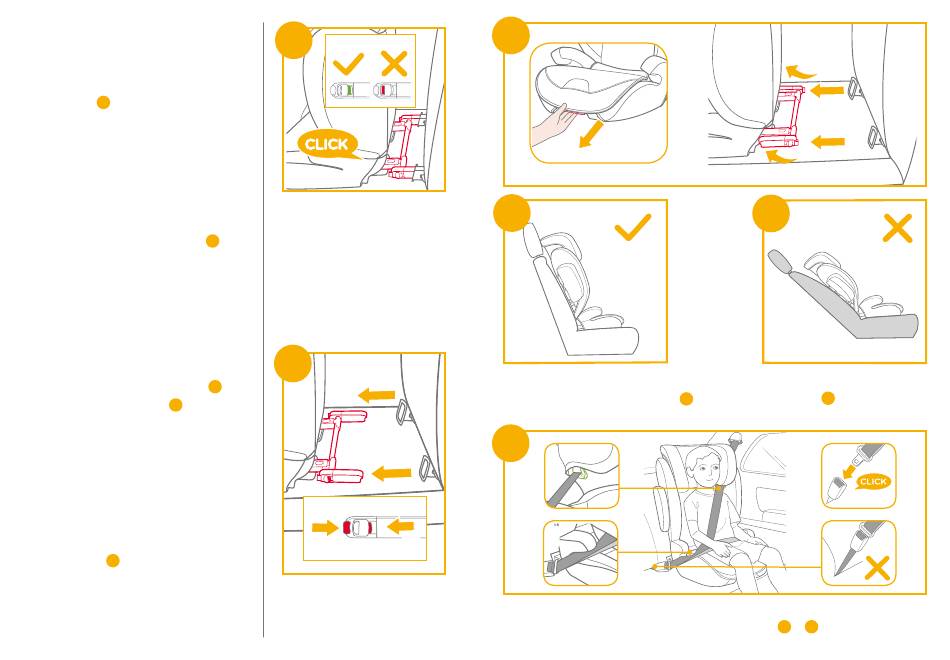 CLICK

CLICK