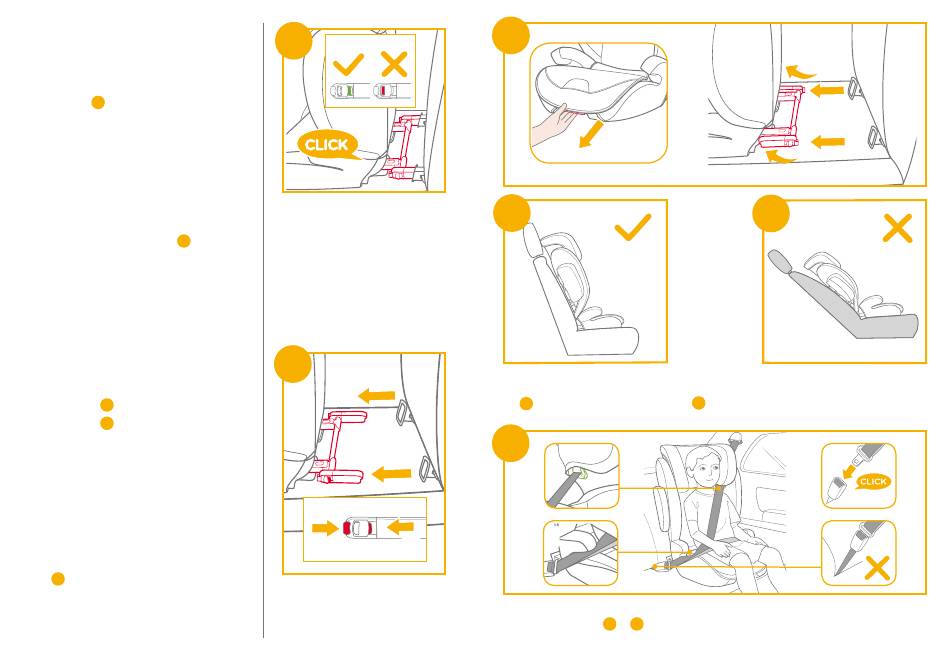 CLICK

CLICK