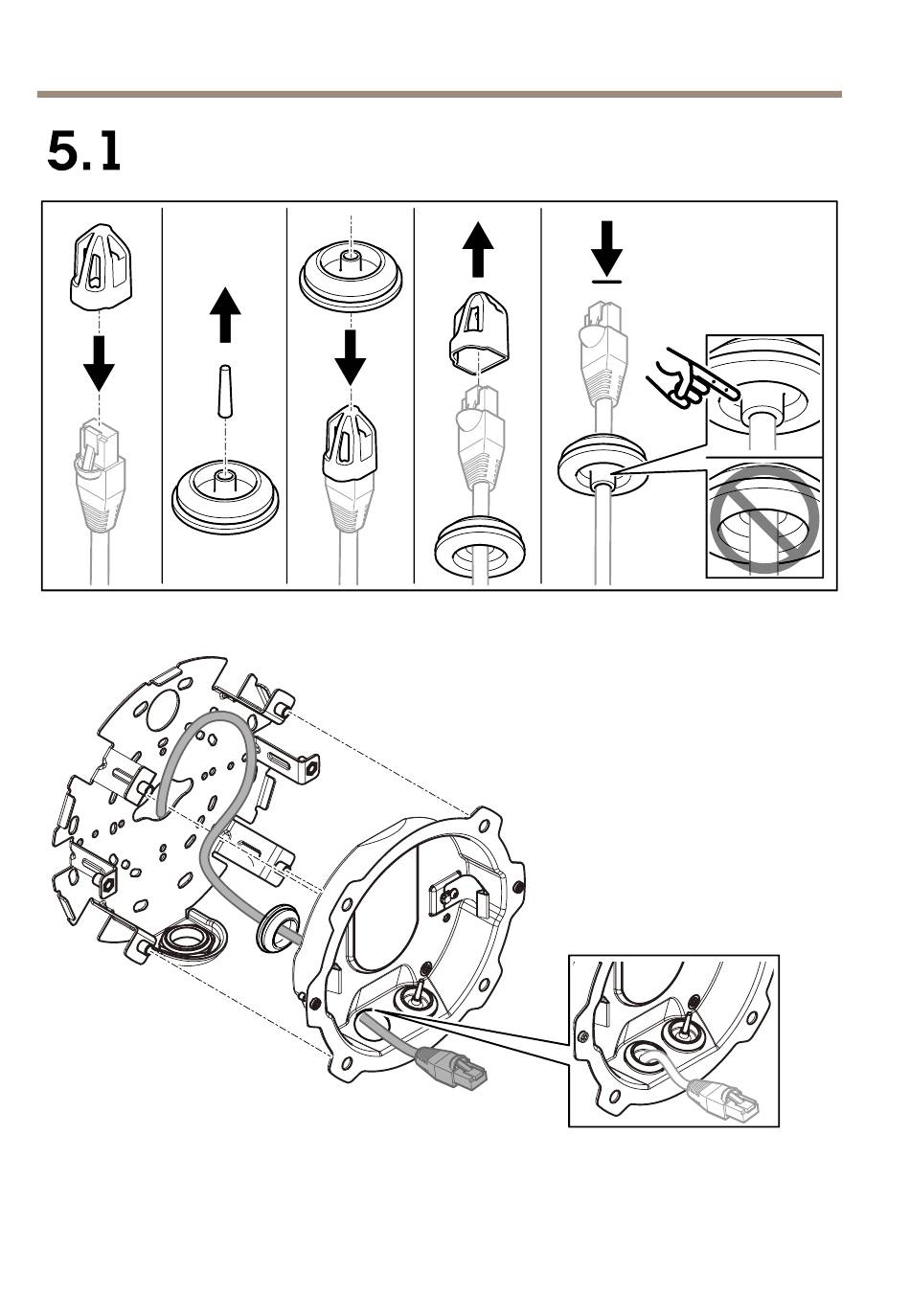 5.1