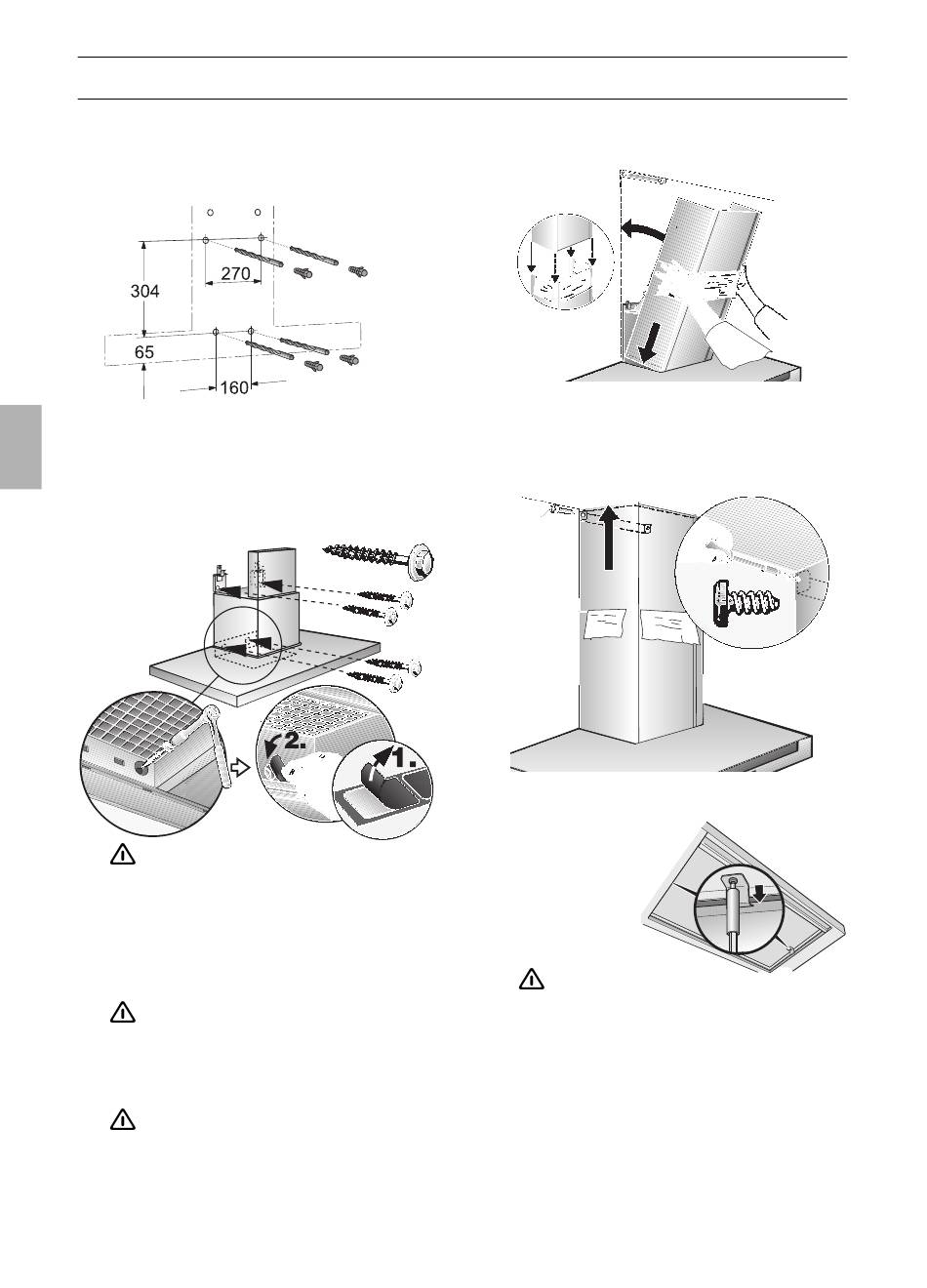 304

270

65

160

2.

1.