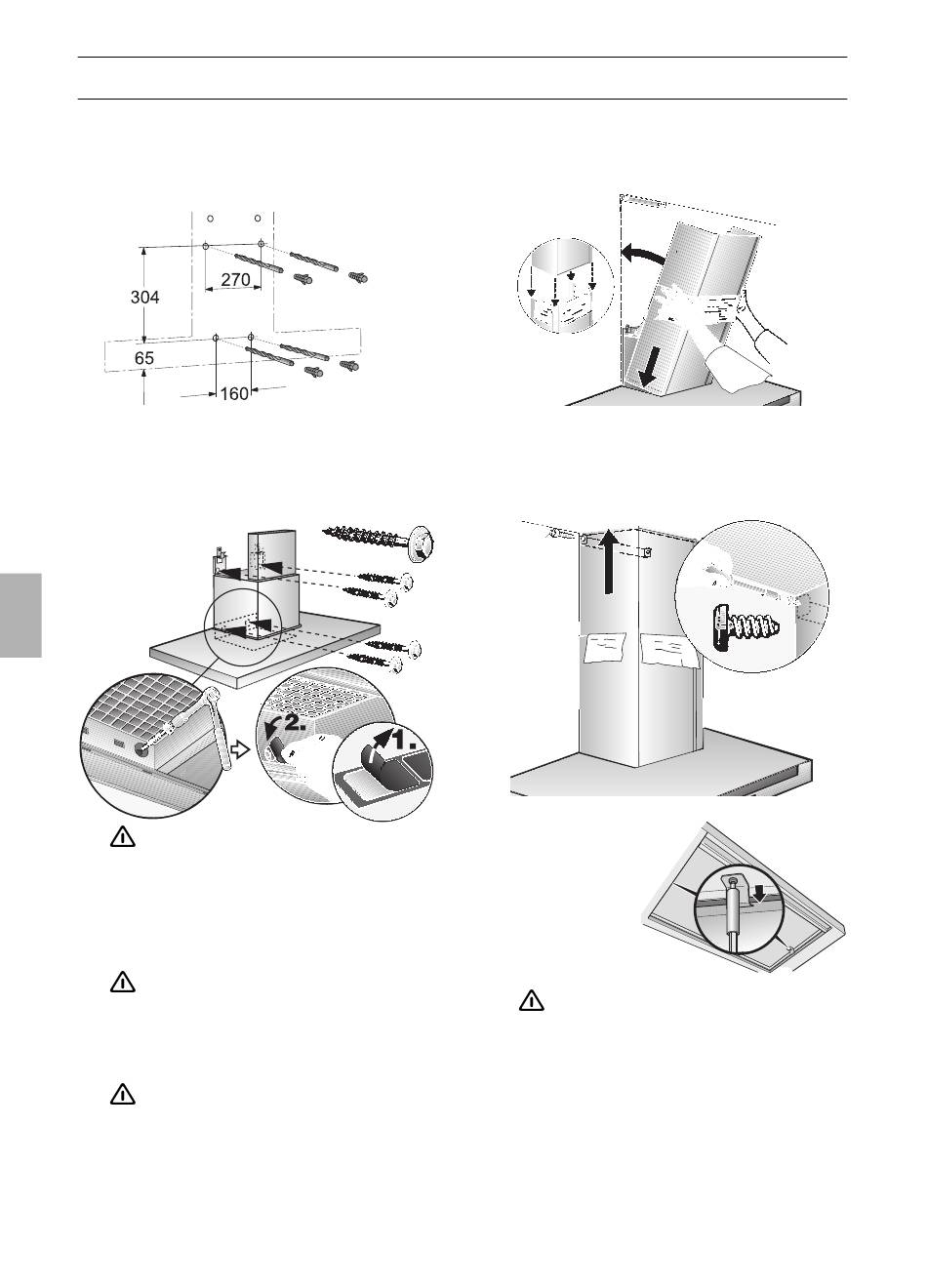 304

270

65

160

2.

1.