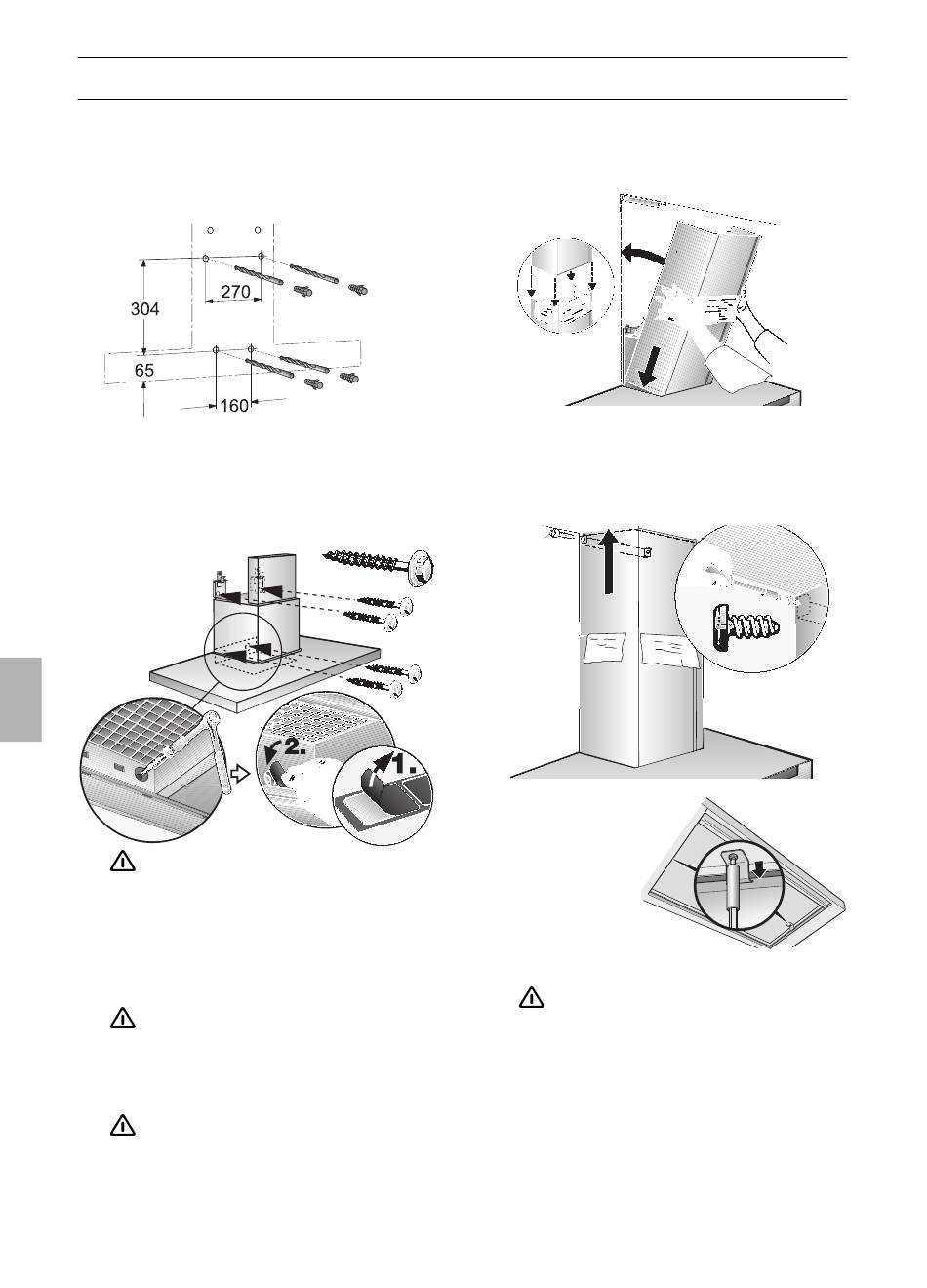 304

270

65

160

2.

1.