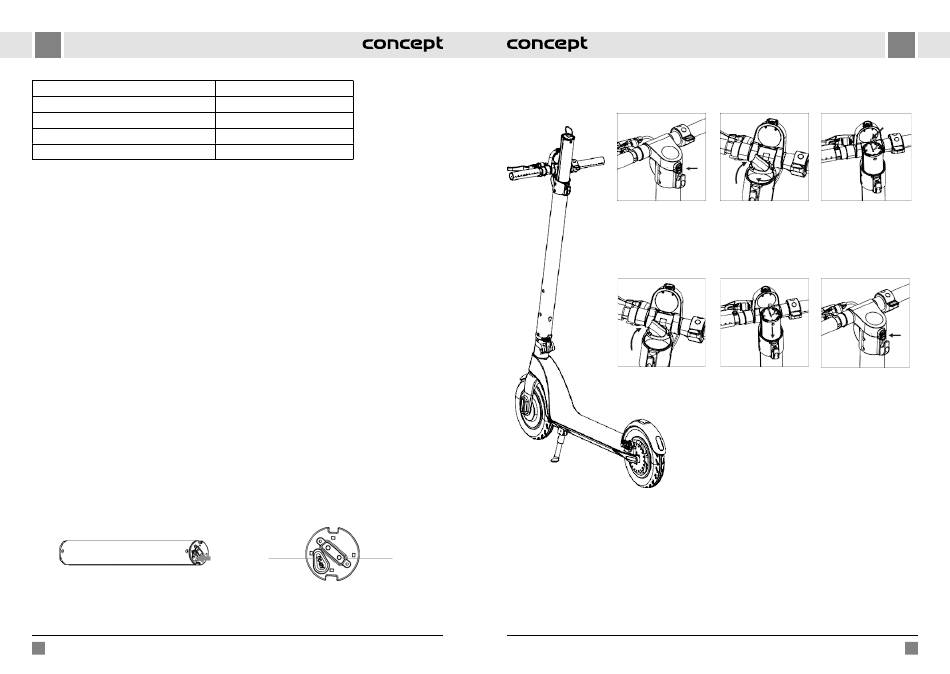 concept

concept