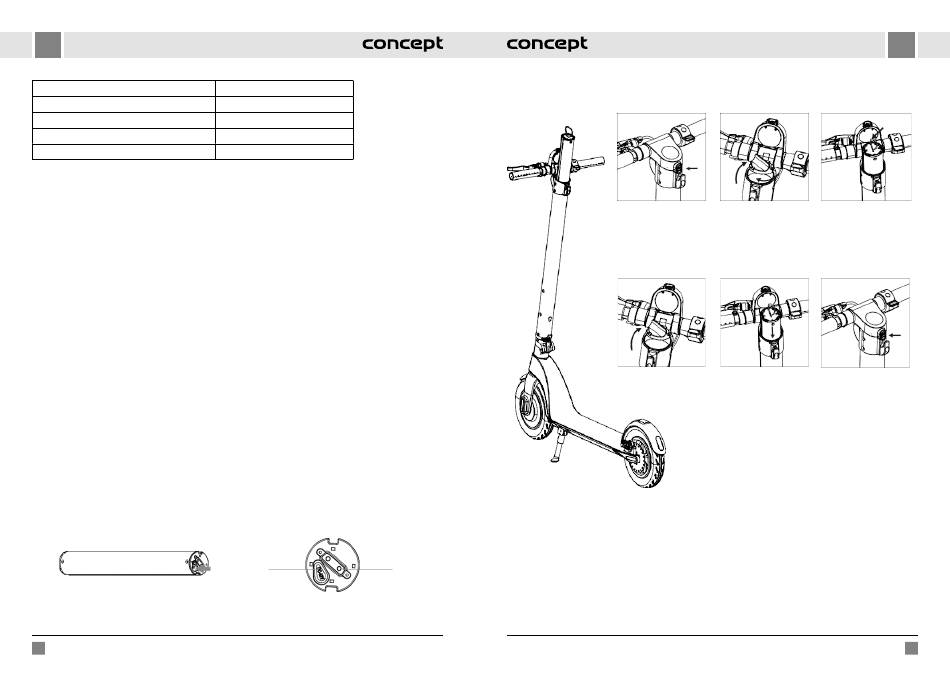 concept

concept