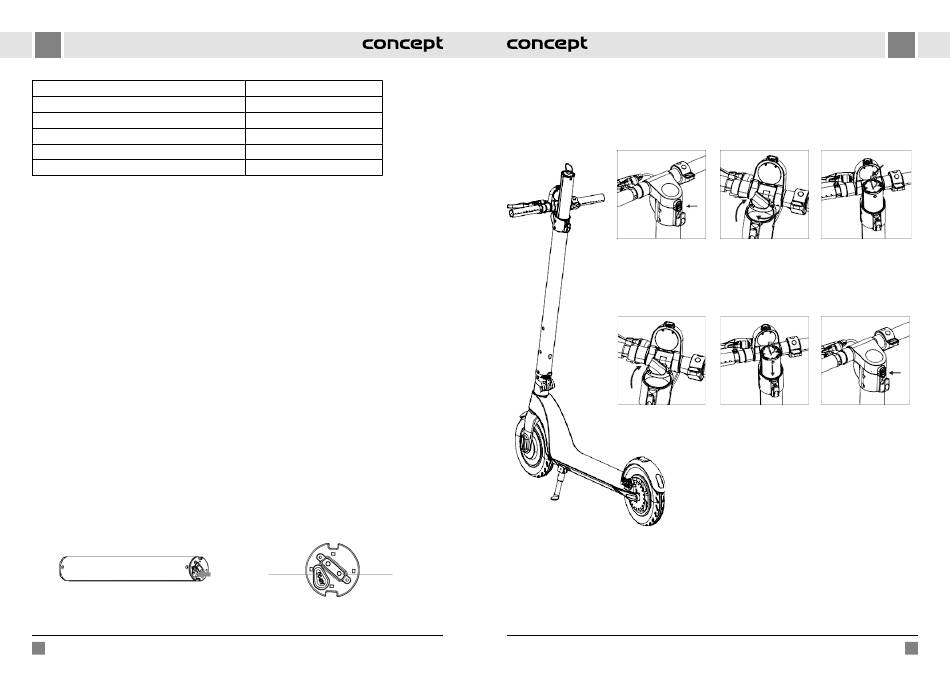 concept

concept