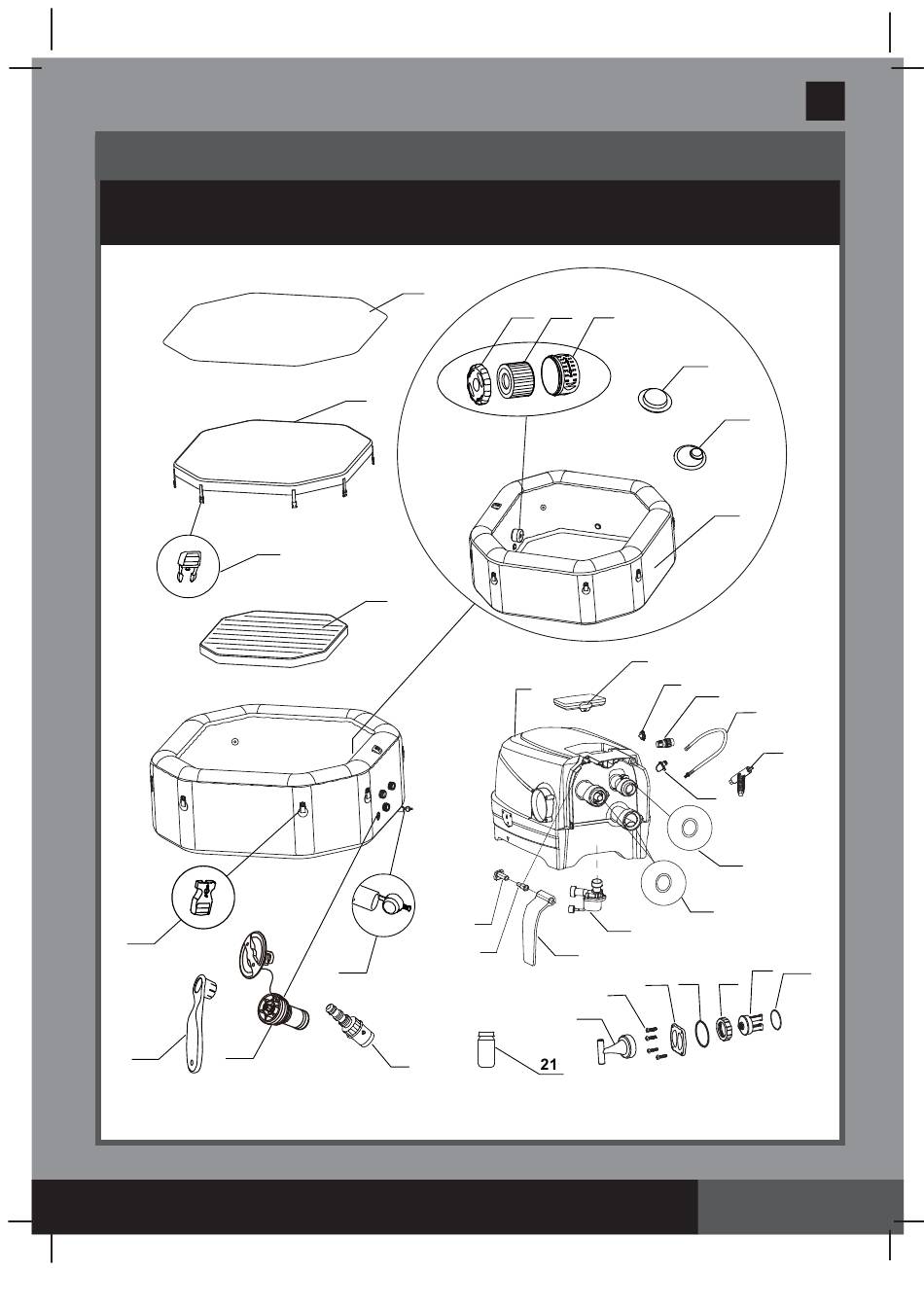 21