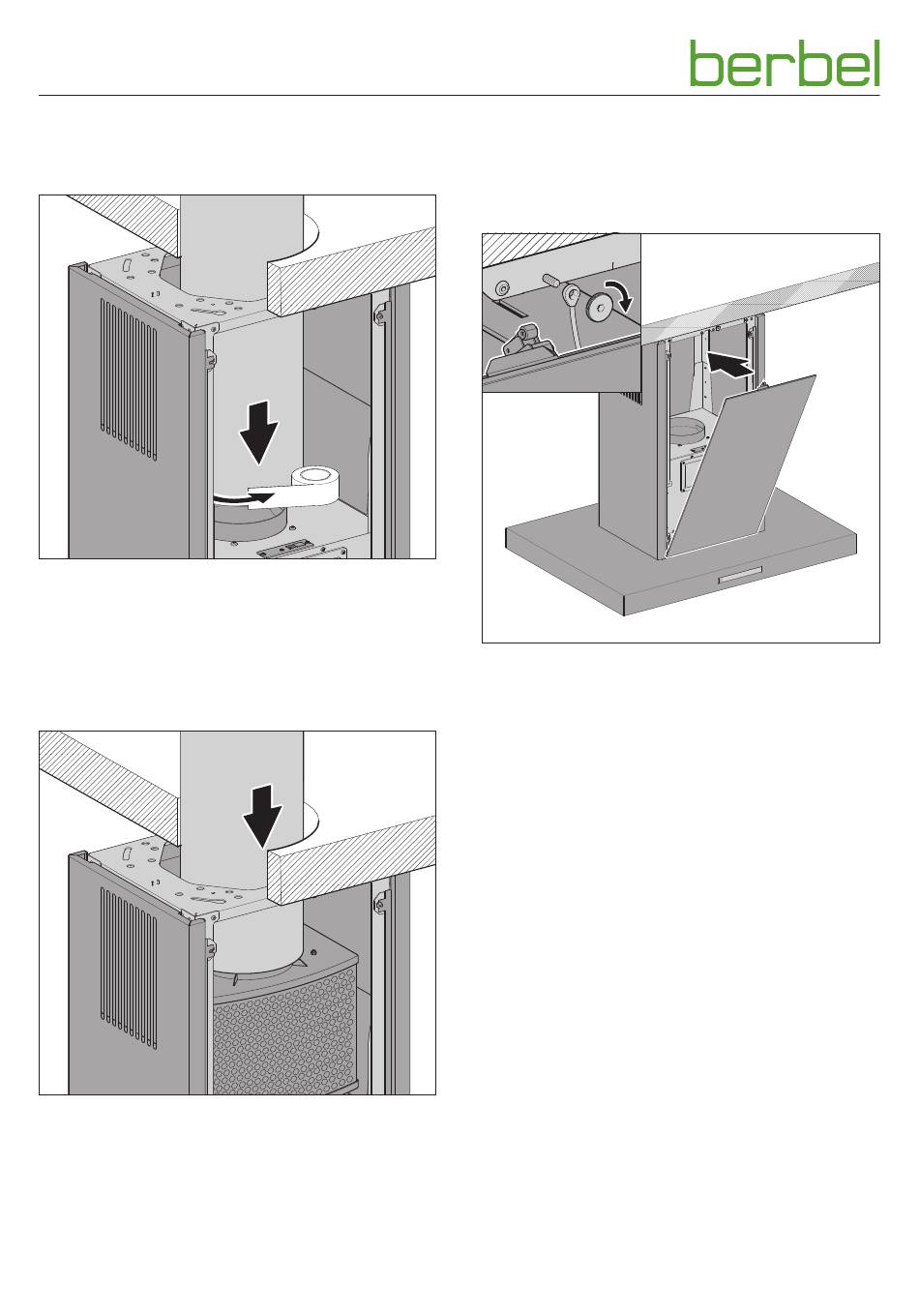 berbel