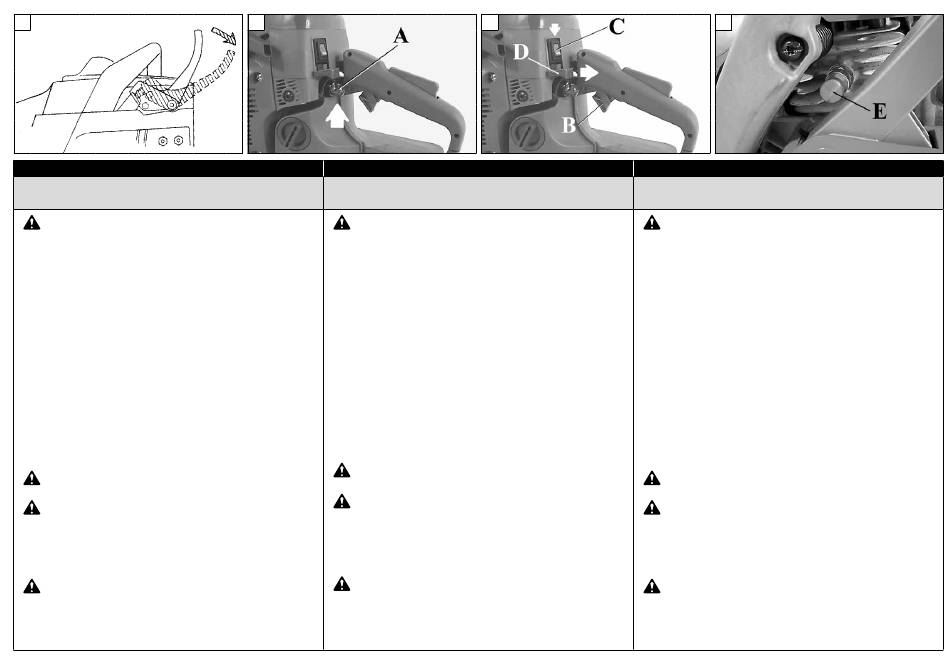 A

C

D

B

E