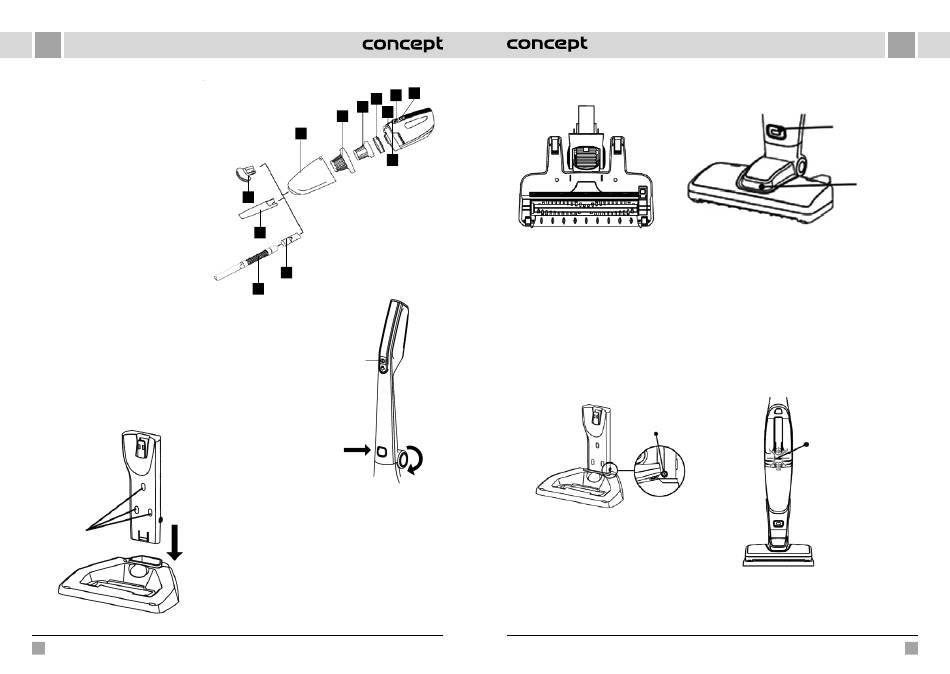 concept

concept