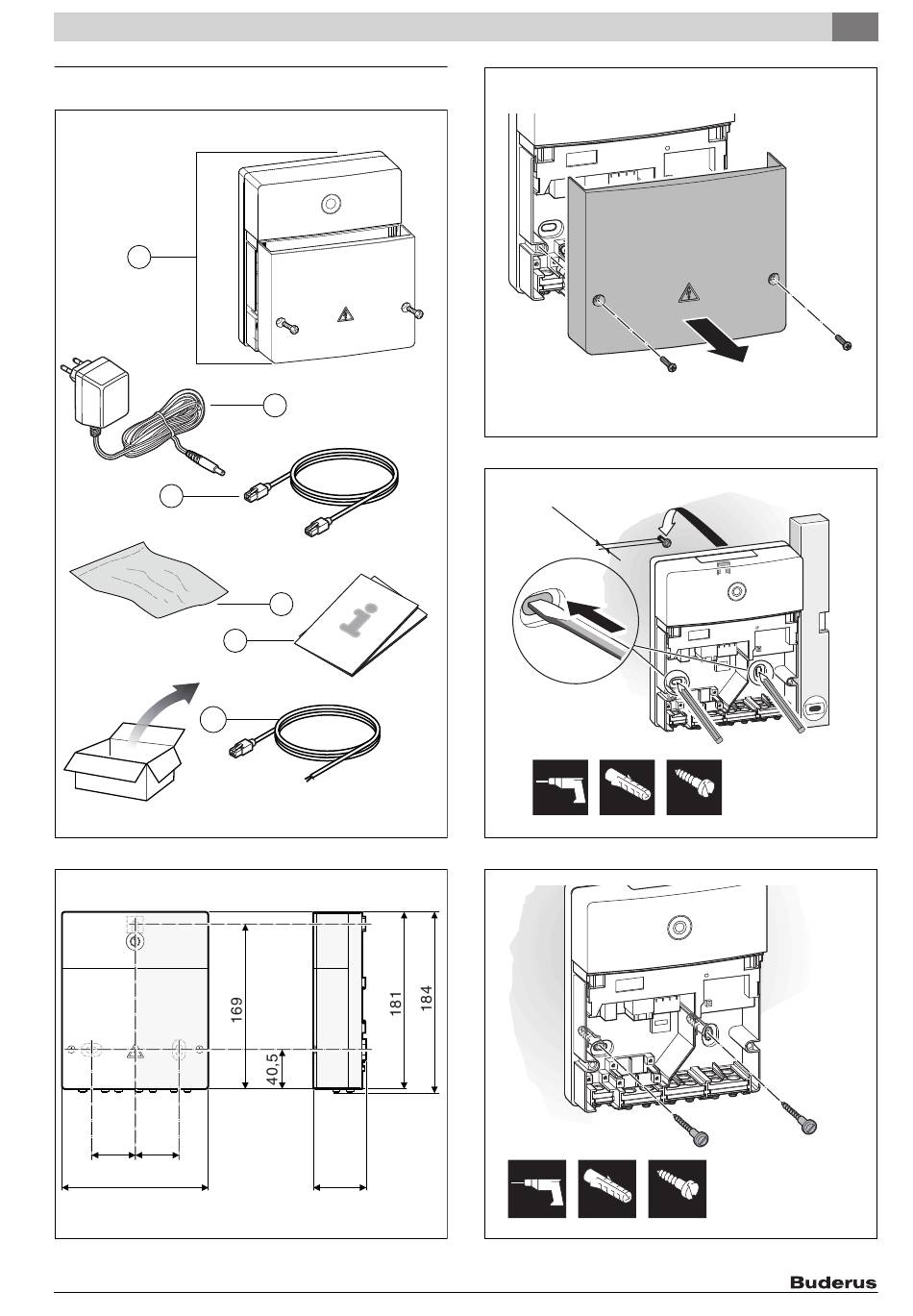 169

40,5

181

184

Buderus