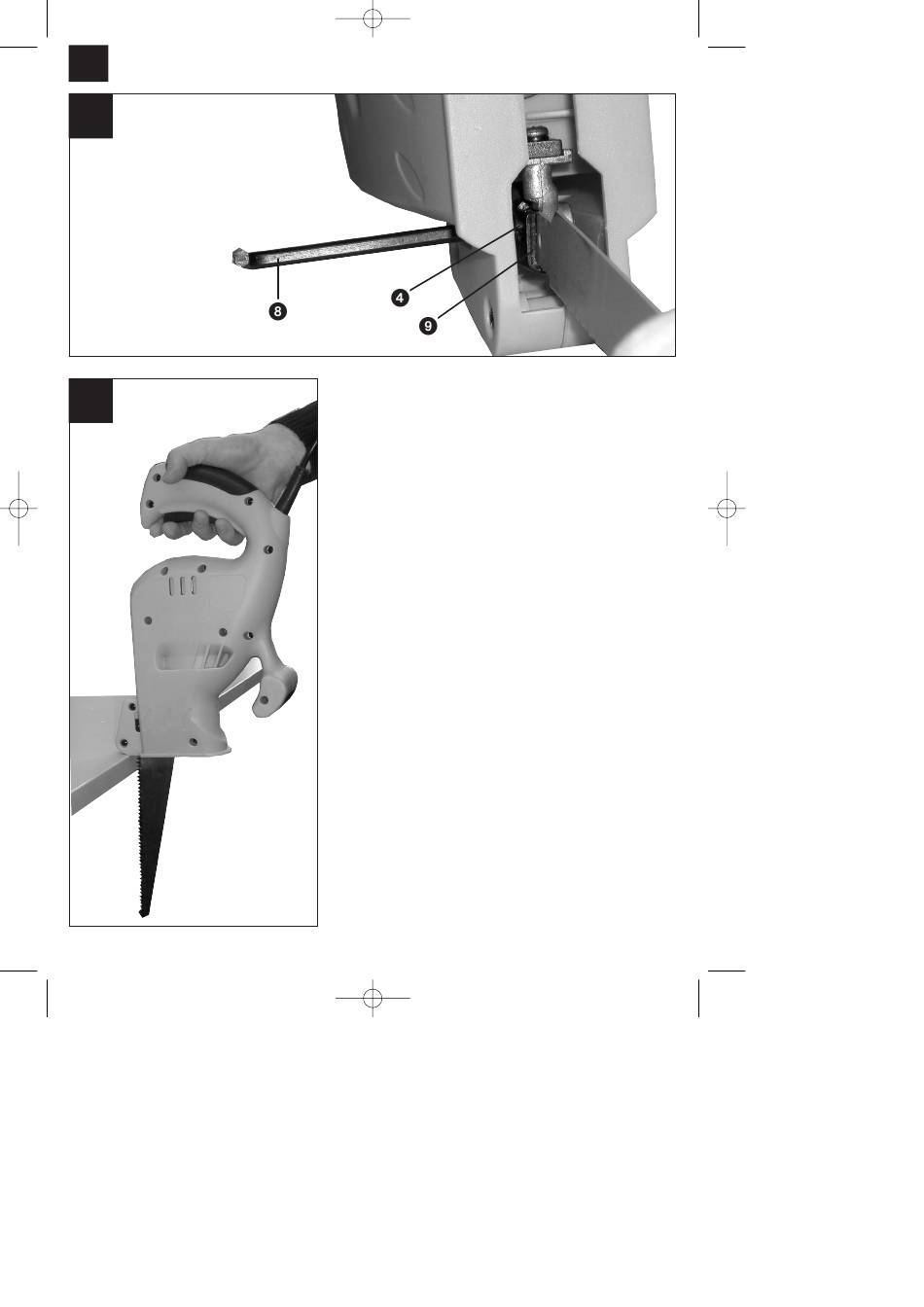 8

4

9