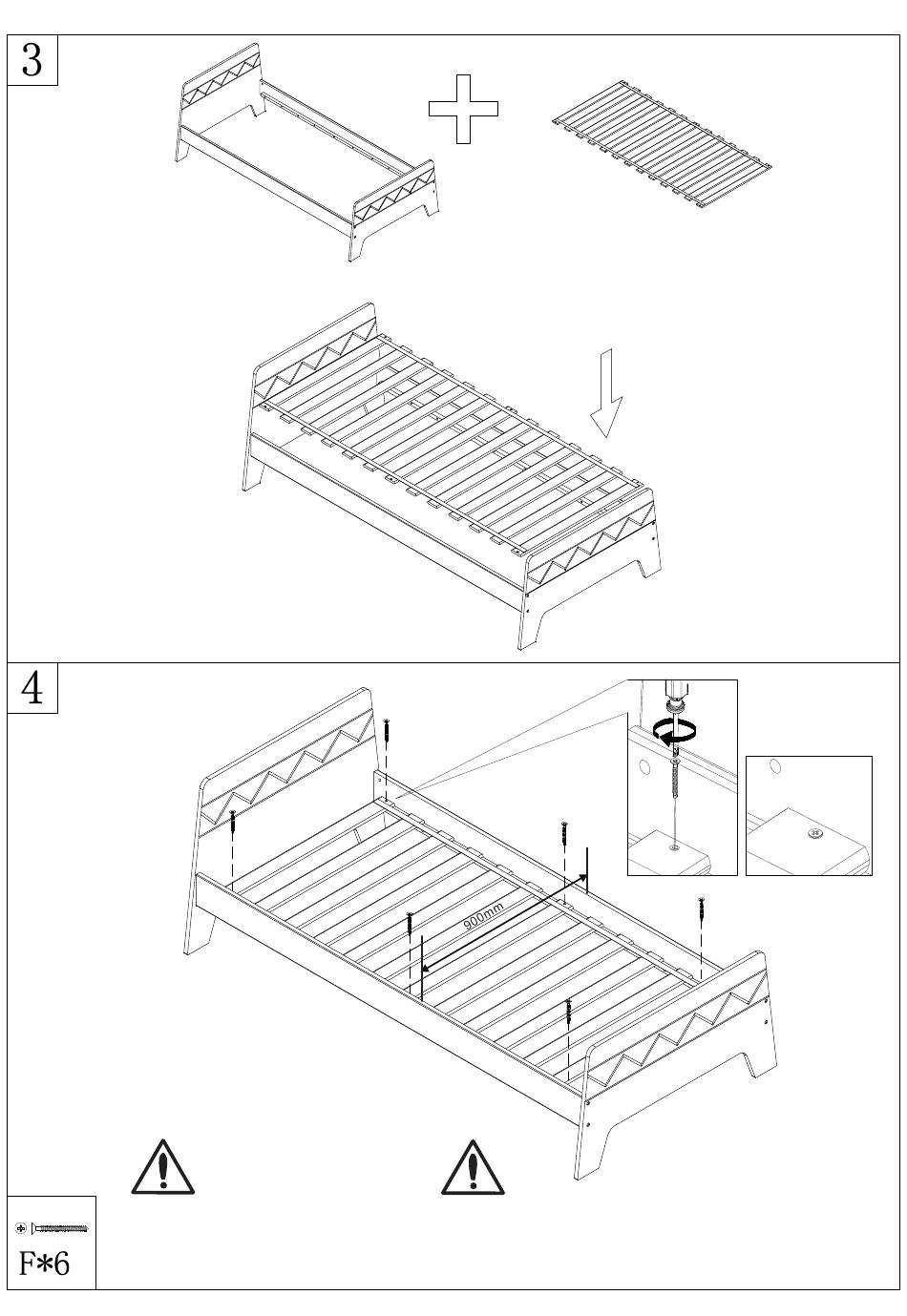 3

4

900mm

F*6