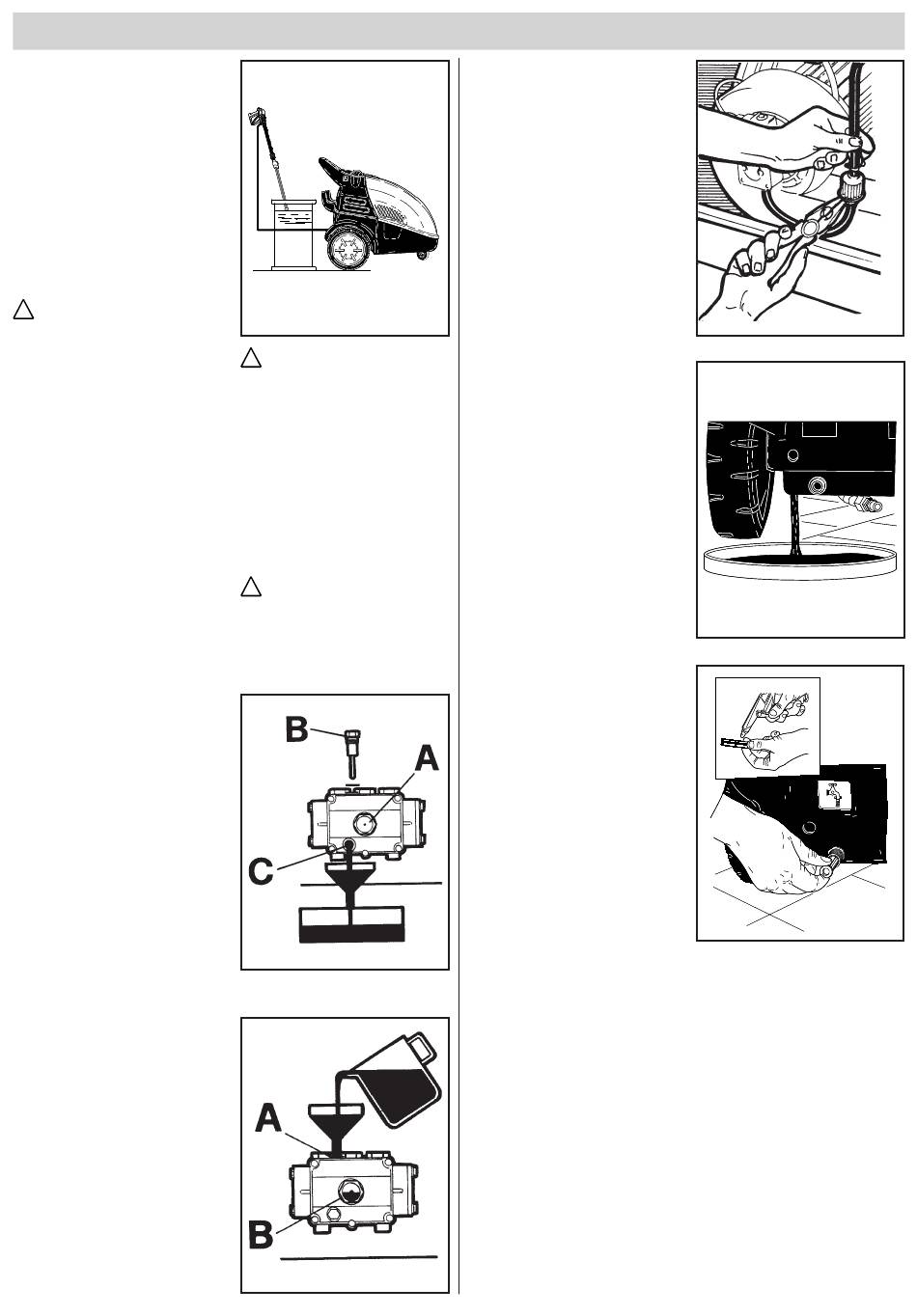 B
A
C

A
B