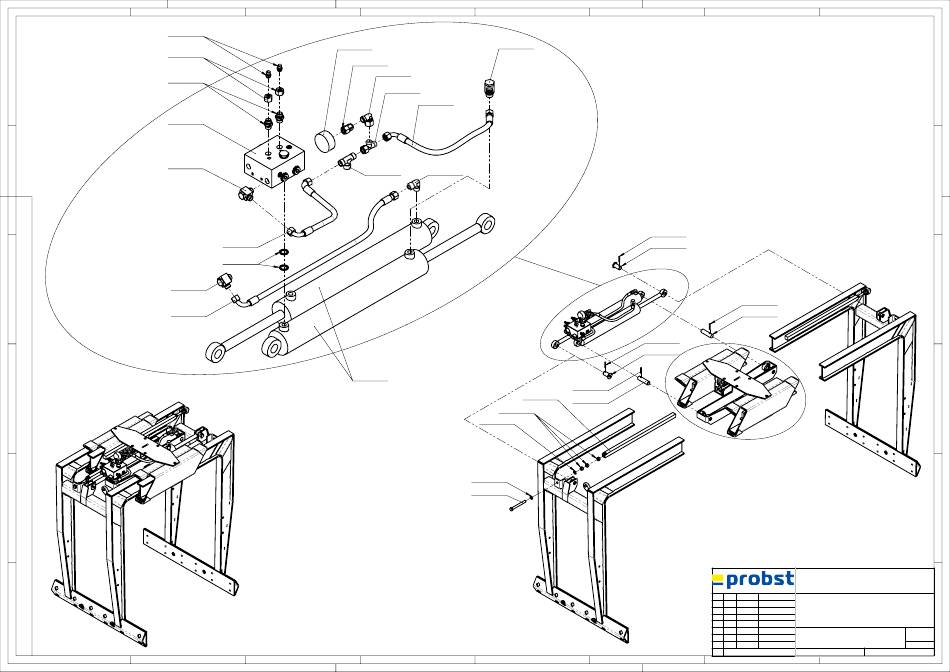 probst