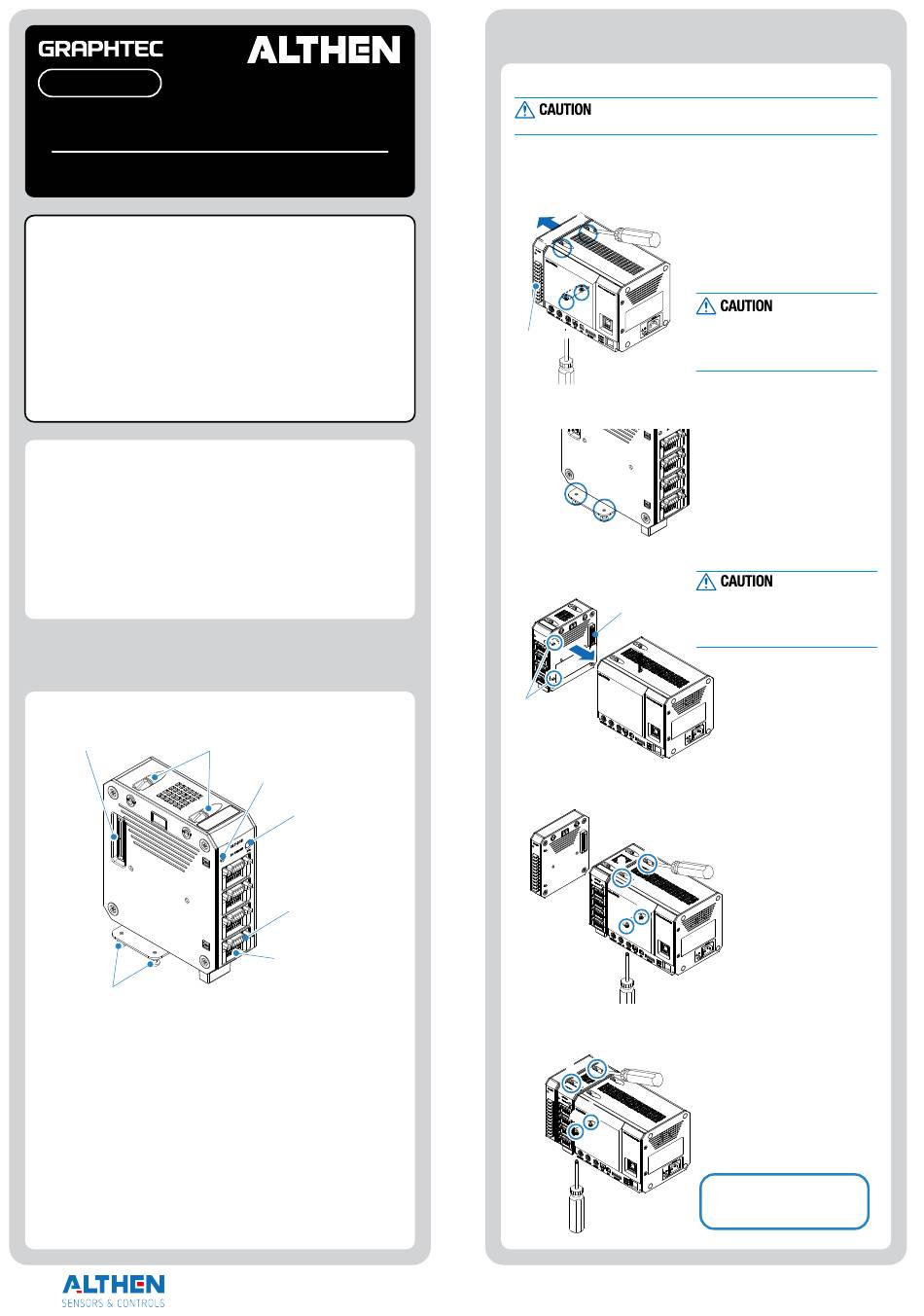 GRAPHTEC

ALTHEN

CAUTION

CAUTION

CAUTION

ALTHEN
SENSORS & CONTROLS