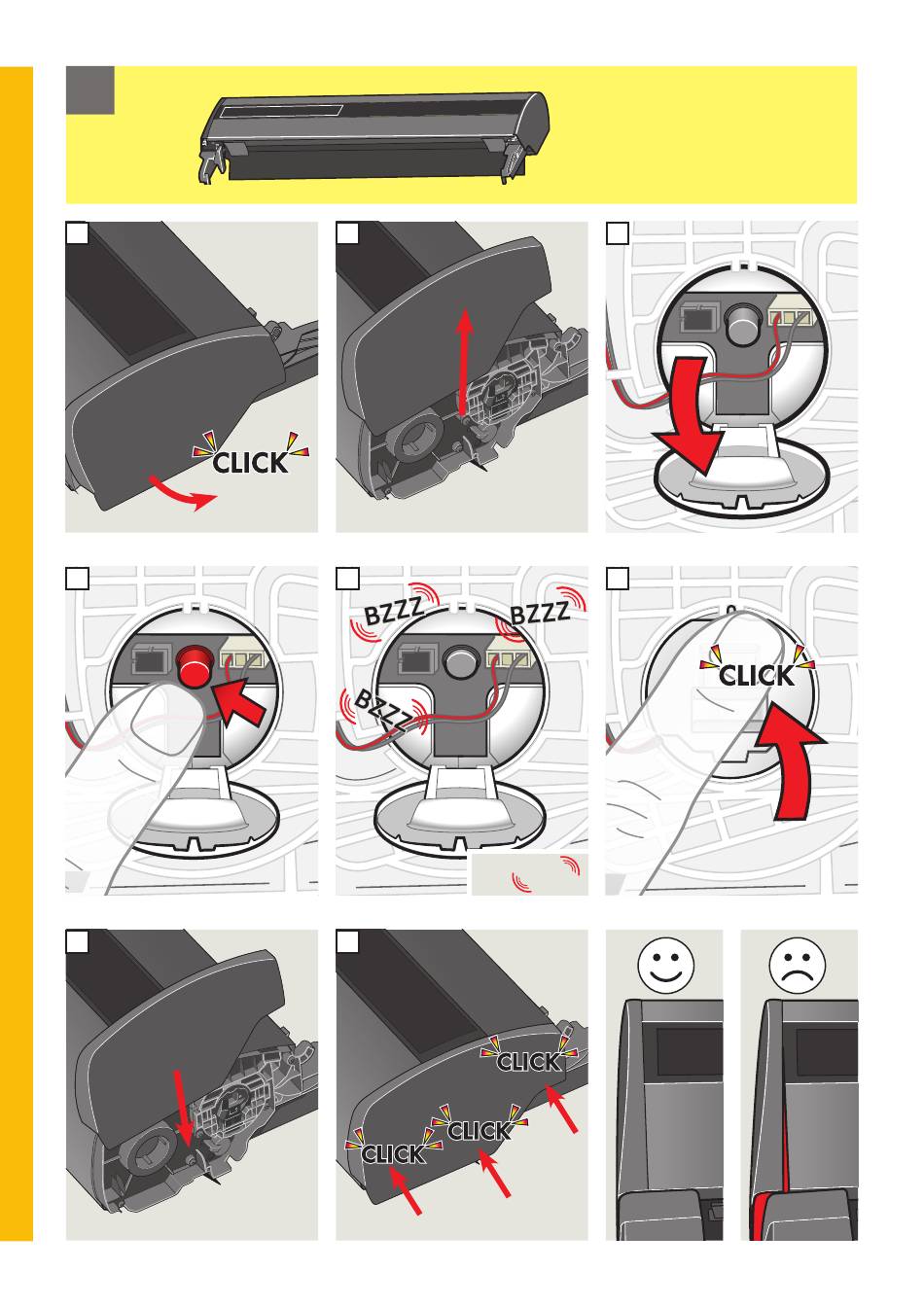 CLICK

BZZZ

BZZZ

BZZZ

CLICK

CLICK

CLICK

CLICK