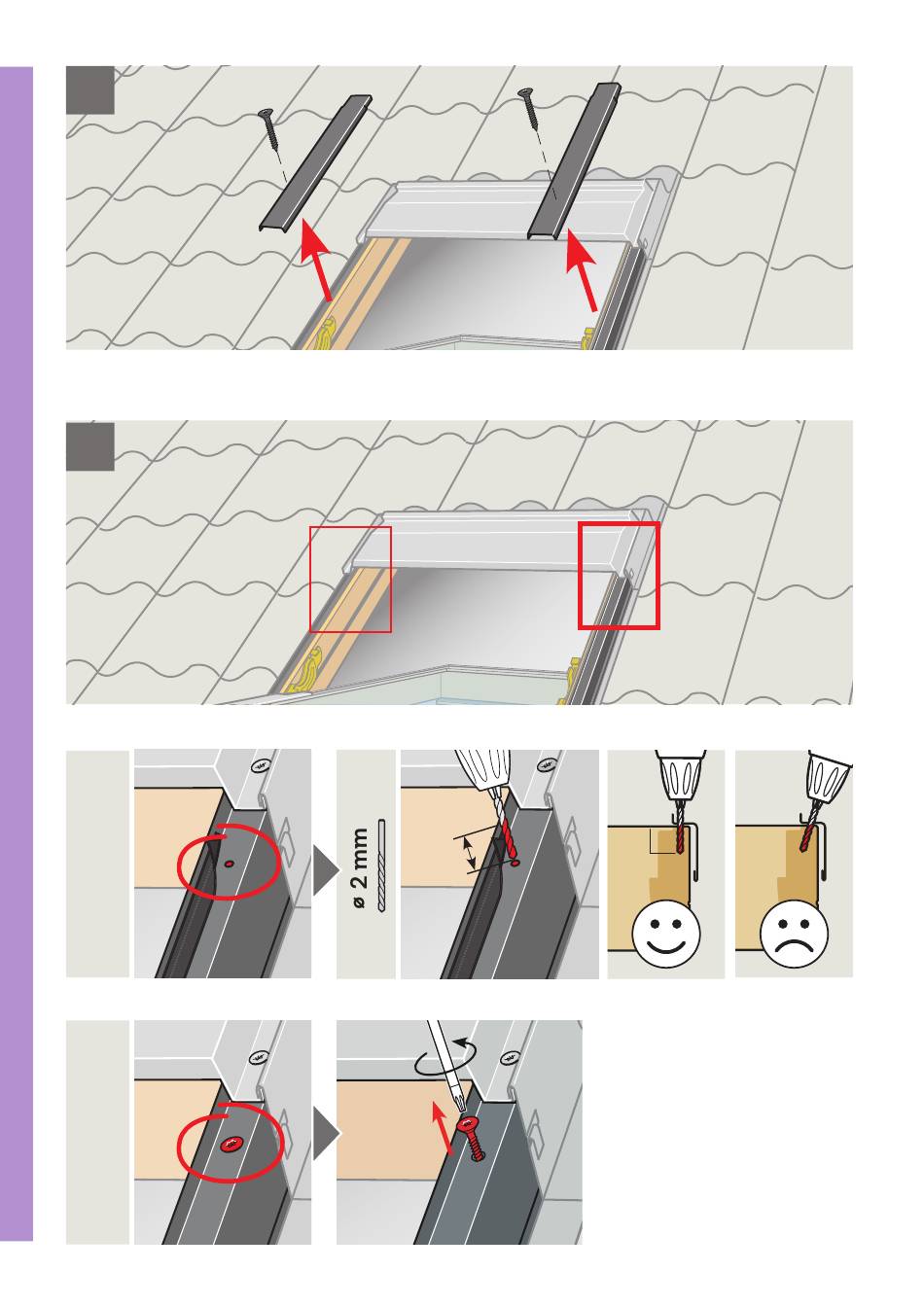 ø 2 mm