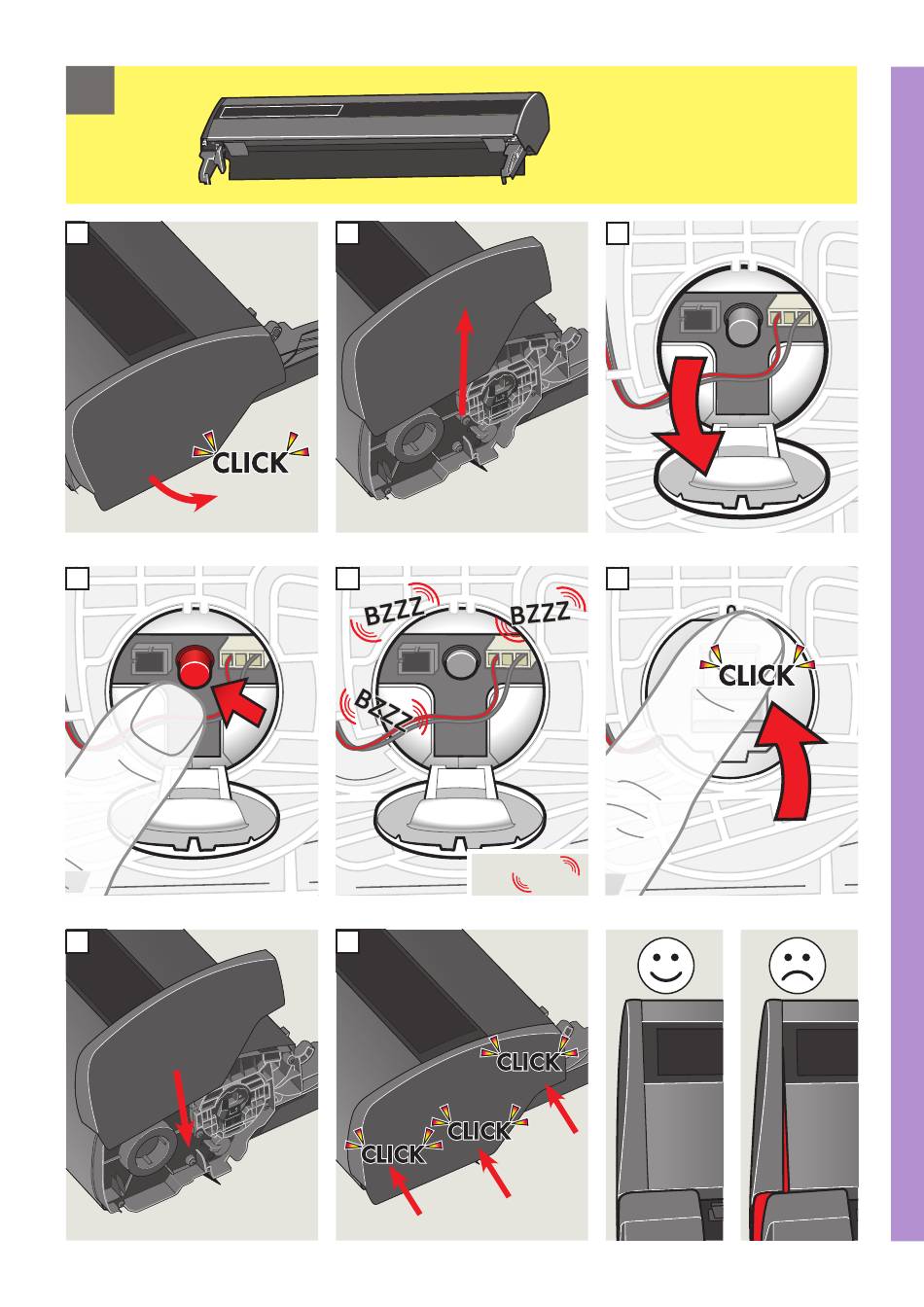 CLICK

BZZZ

BZZZ

BZZZ

CLICK

CLICK

CLICK

CLICK