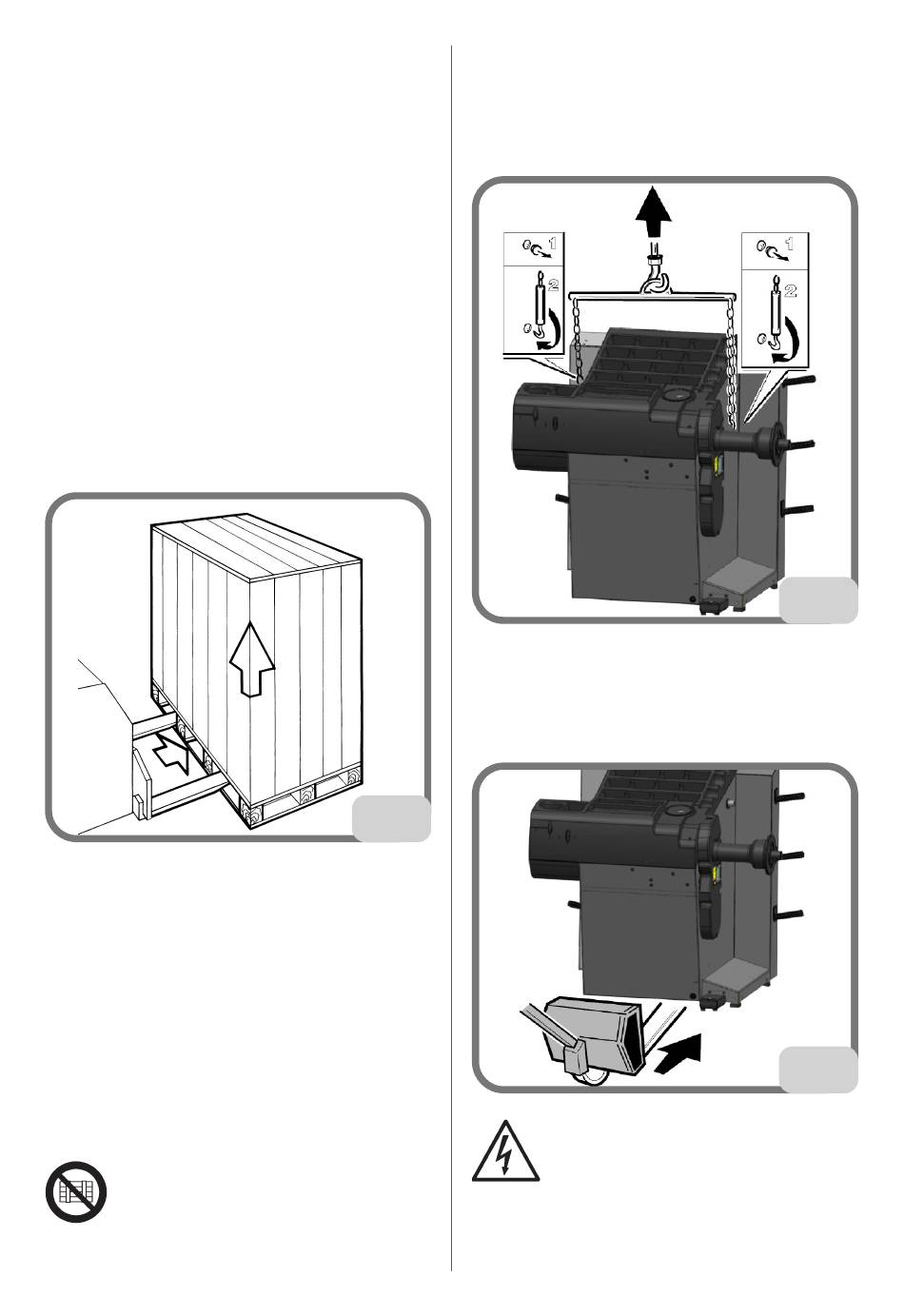 1
2
1
2