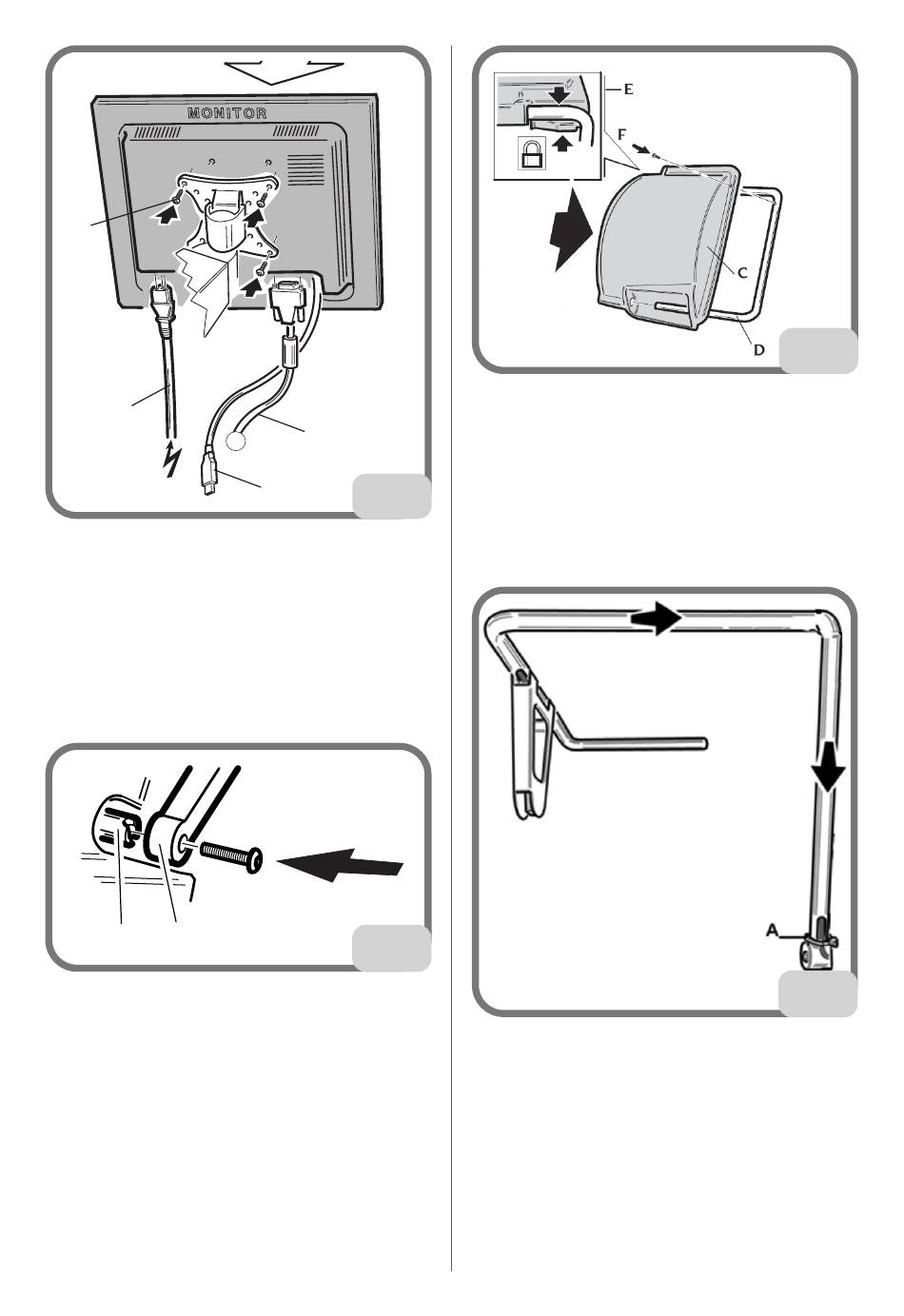 MONITOR

E
F
C
D

A