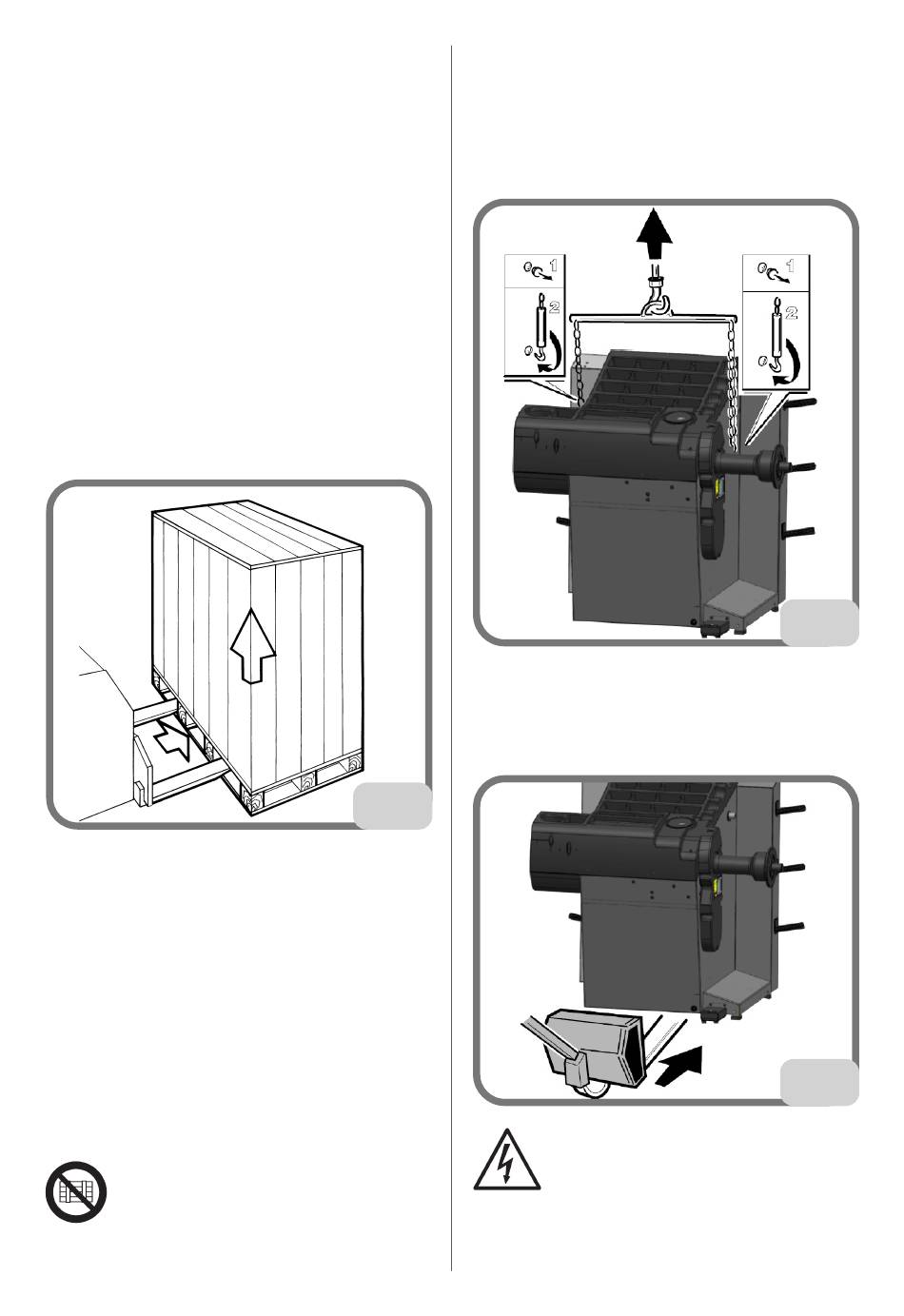 1
2
1
2