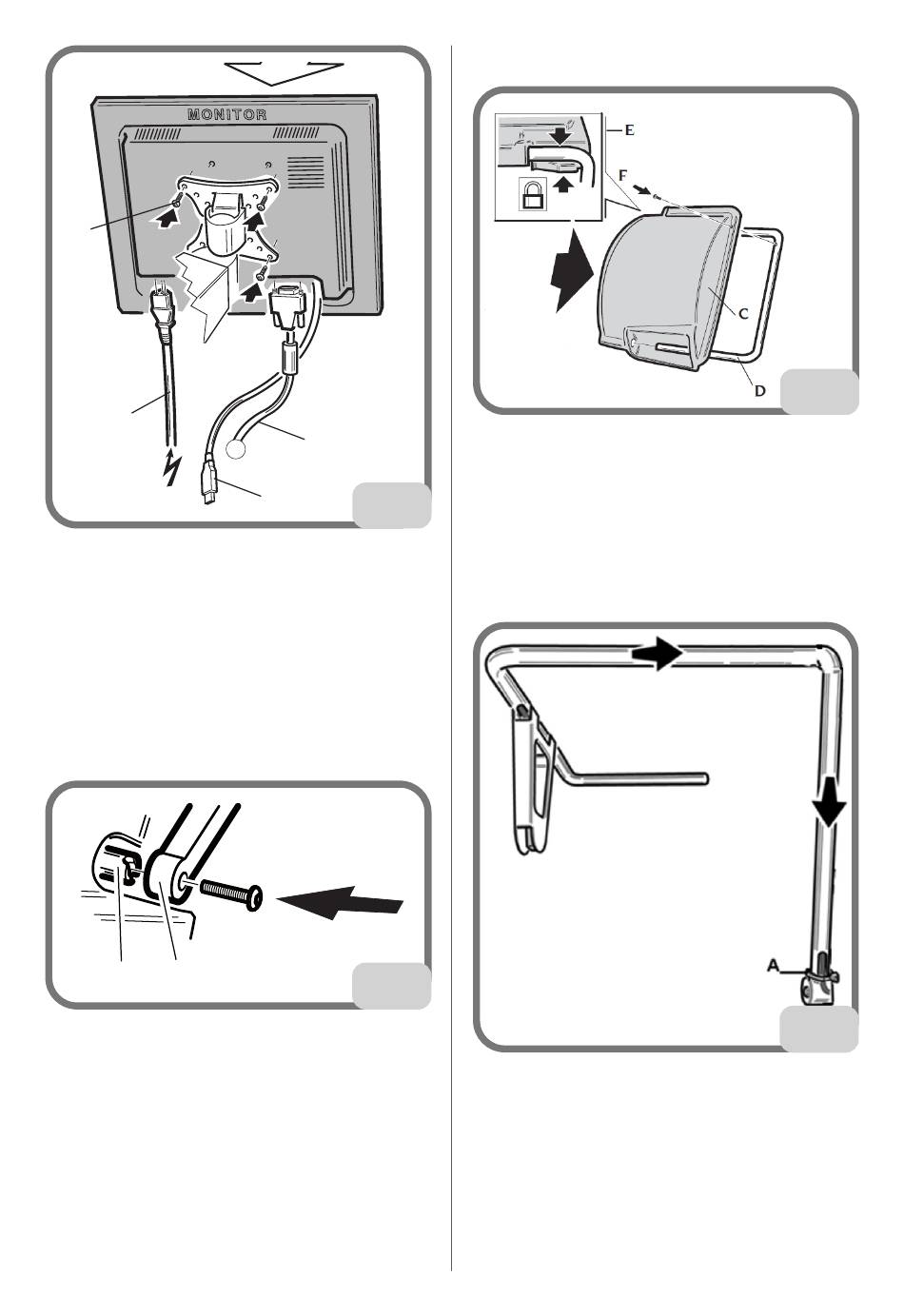 MONITOR

E
F
C
D

A