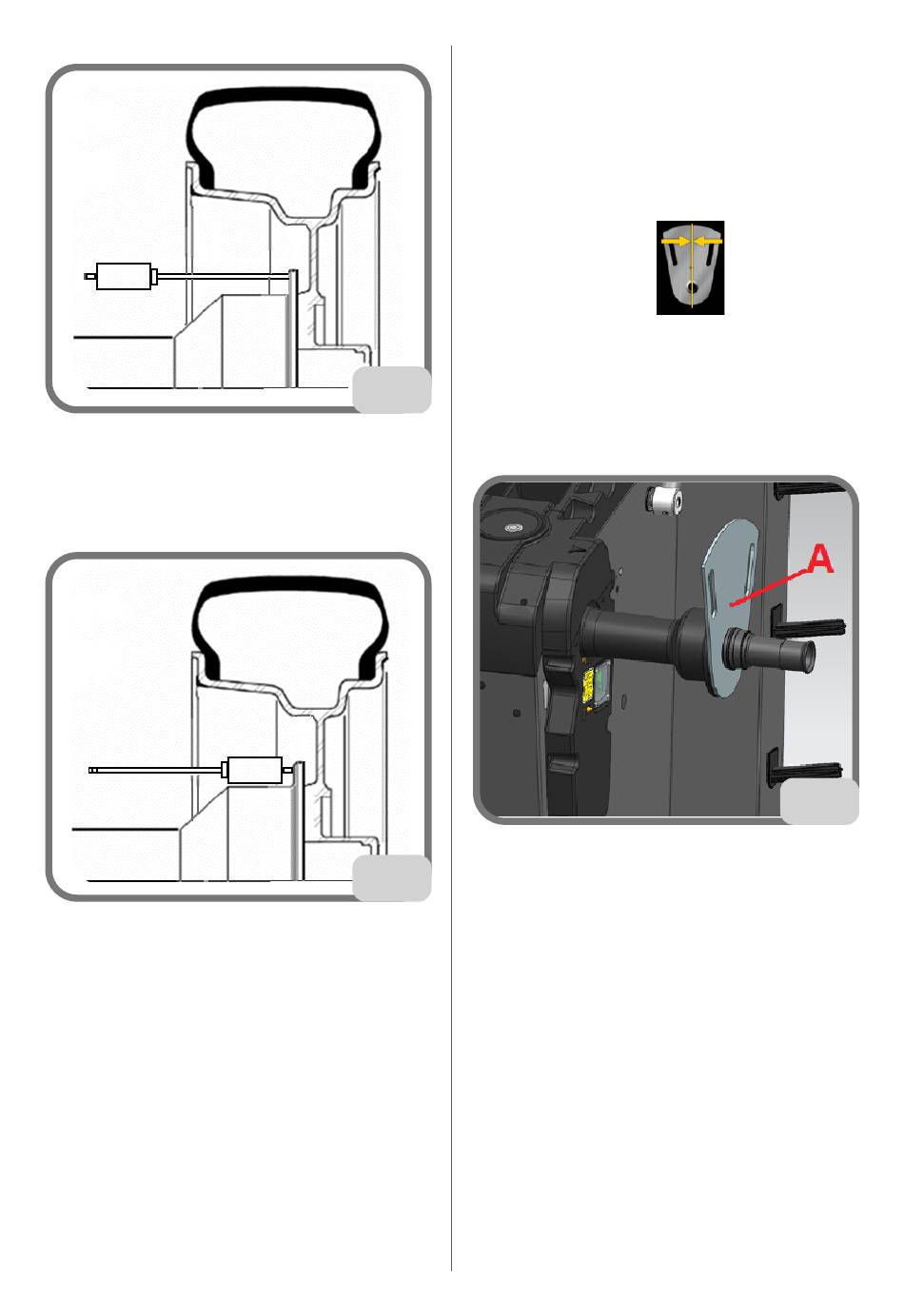 A