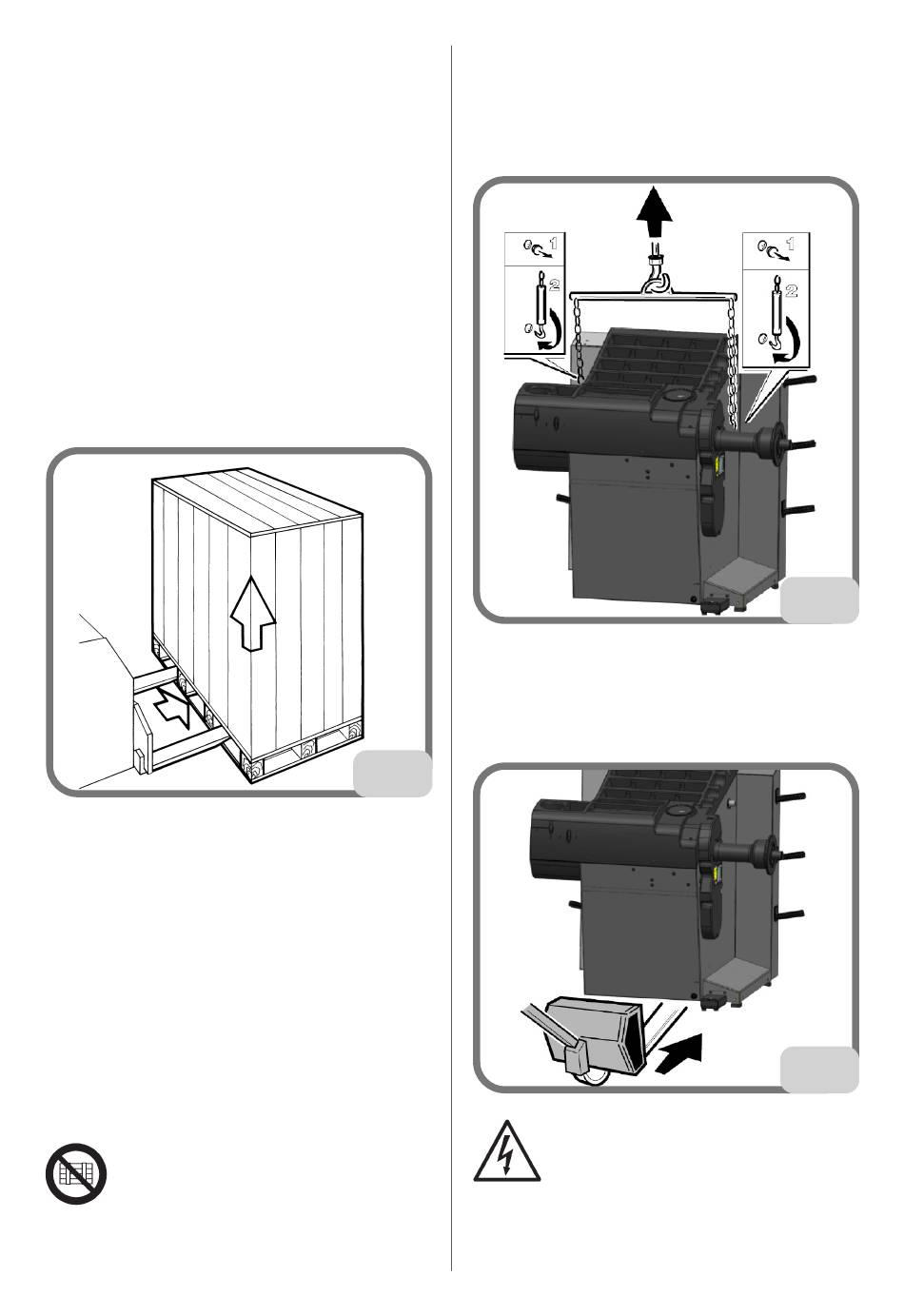 1
2
1
2