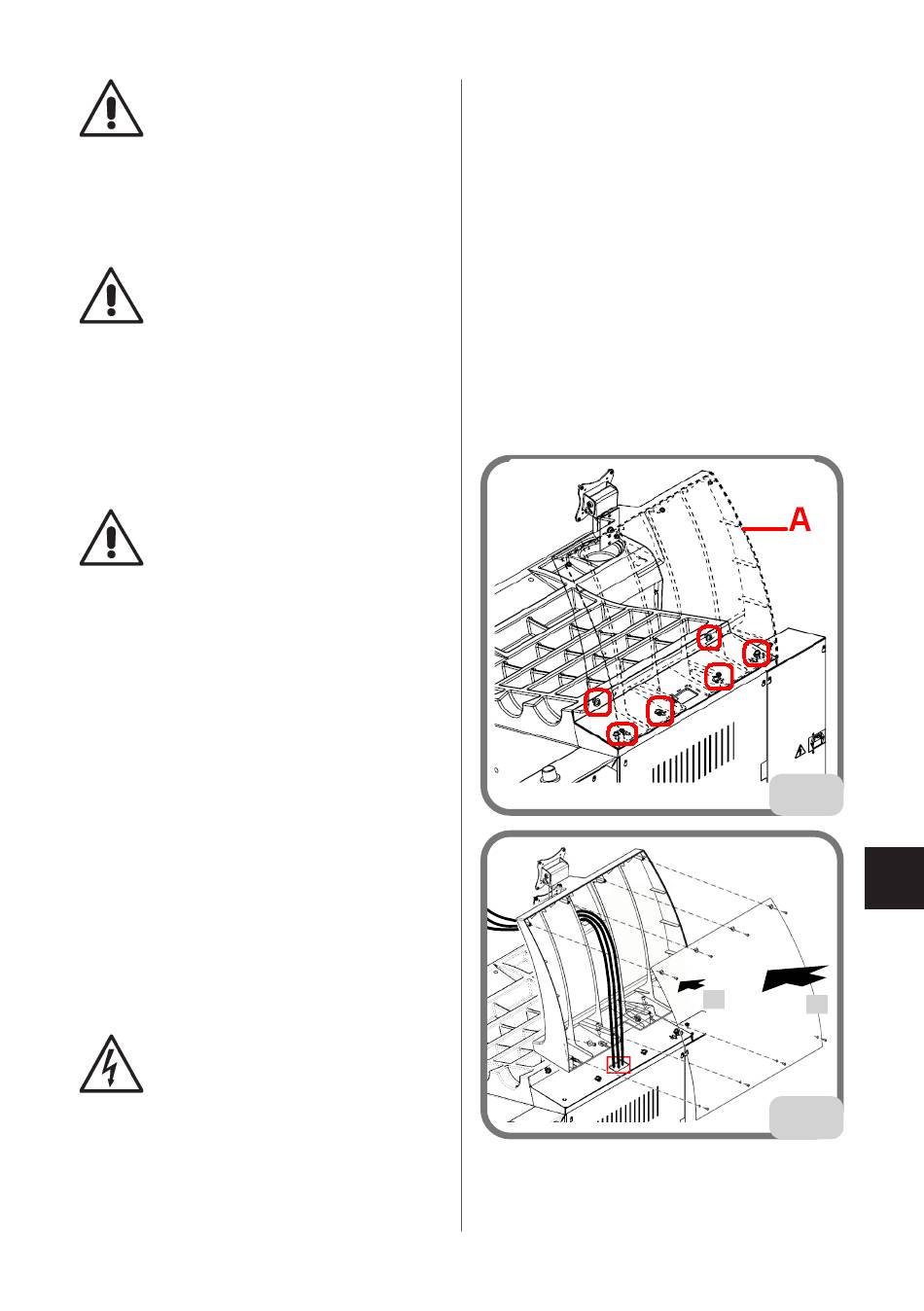 A