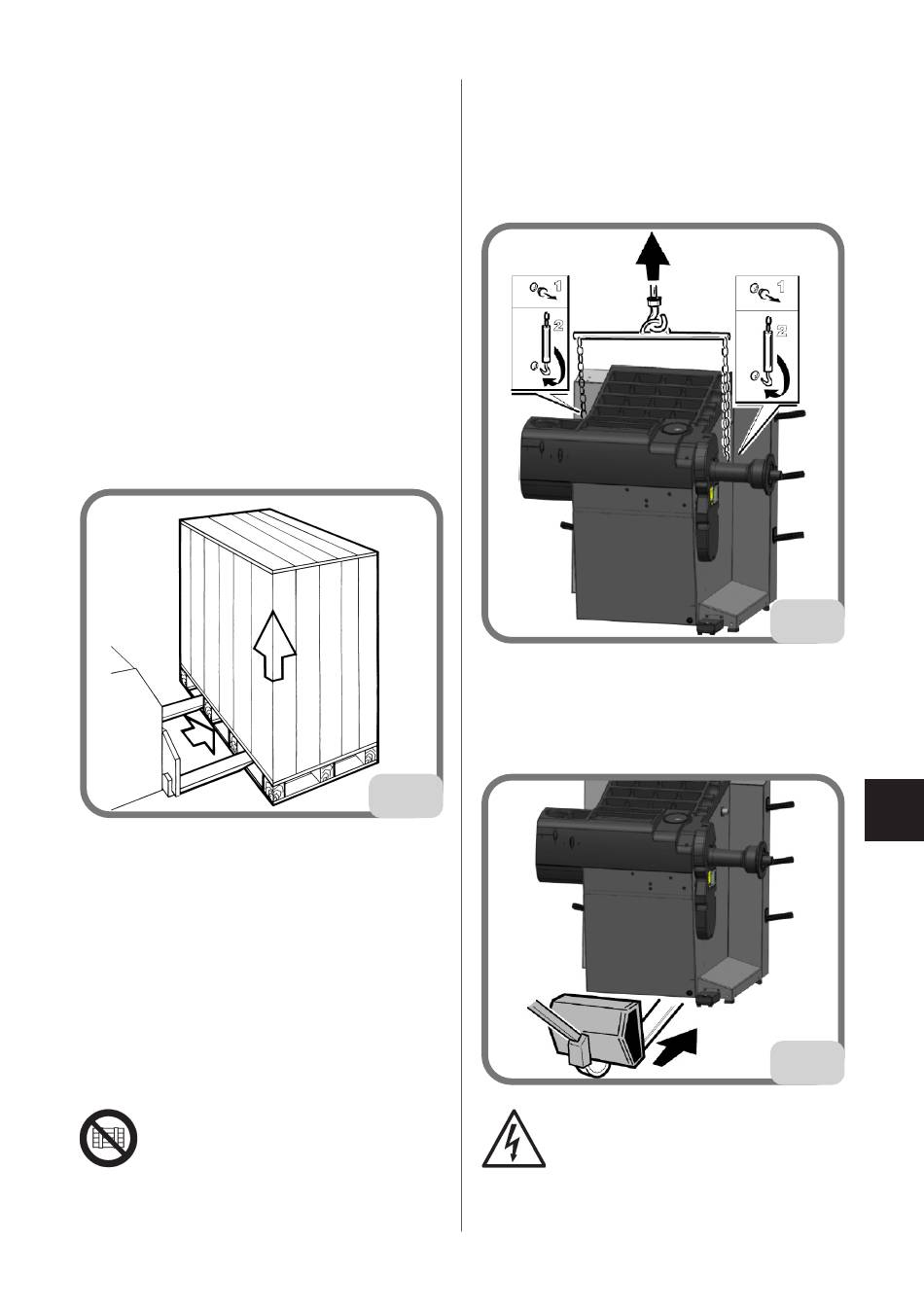 1

2

1

2