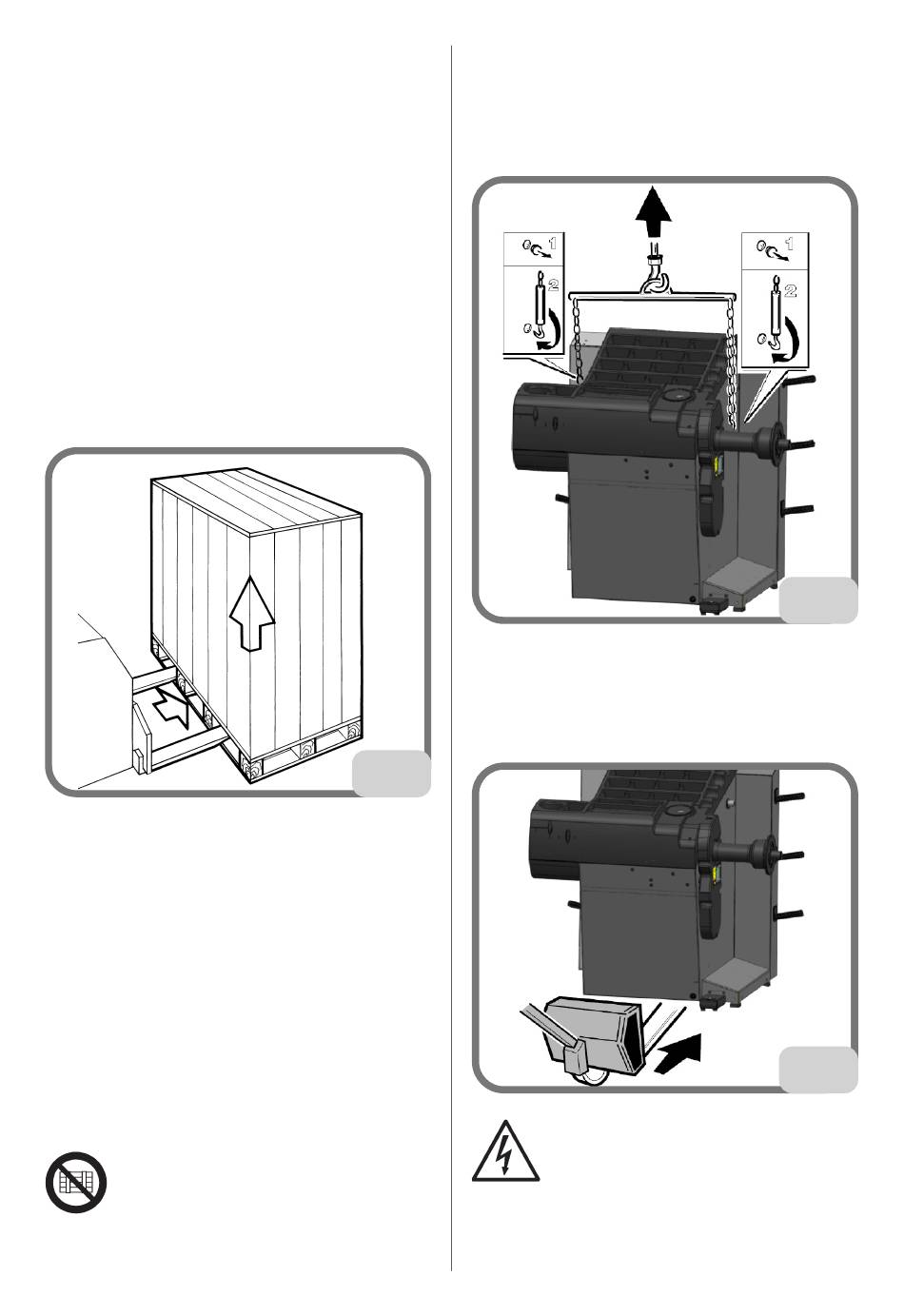 1
2
1
2