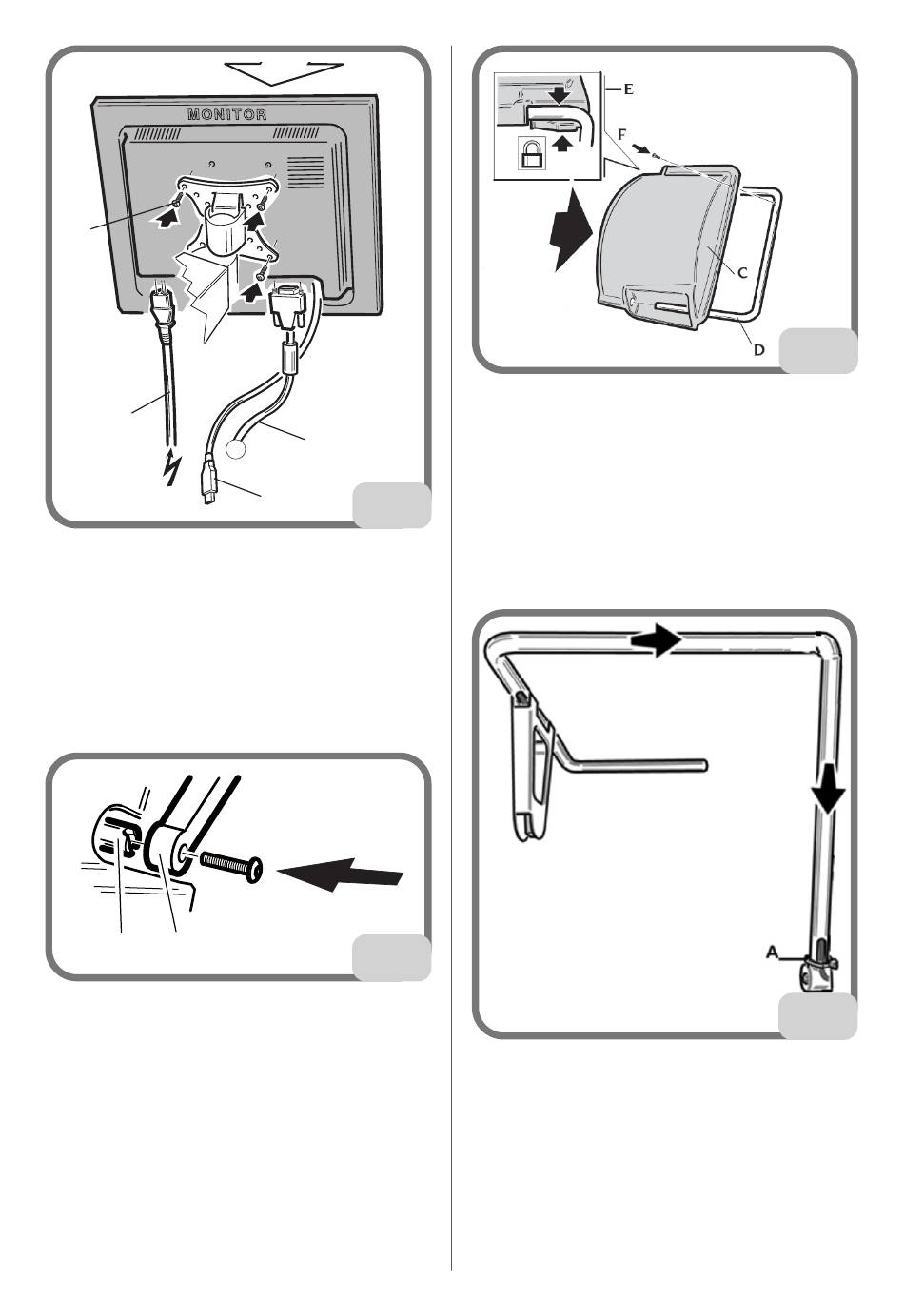 MONITOR

E

F

C

D

A