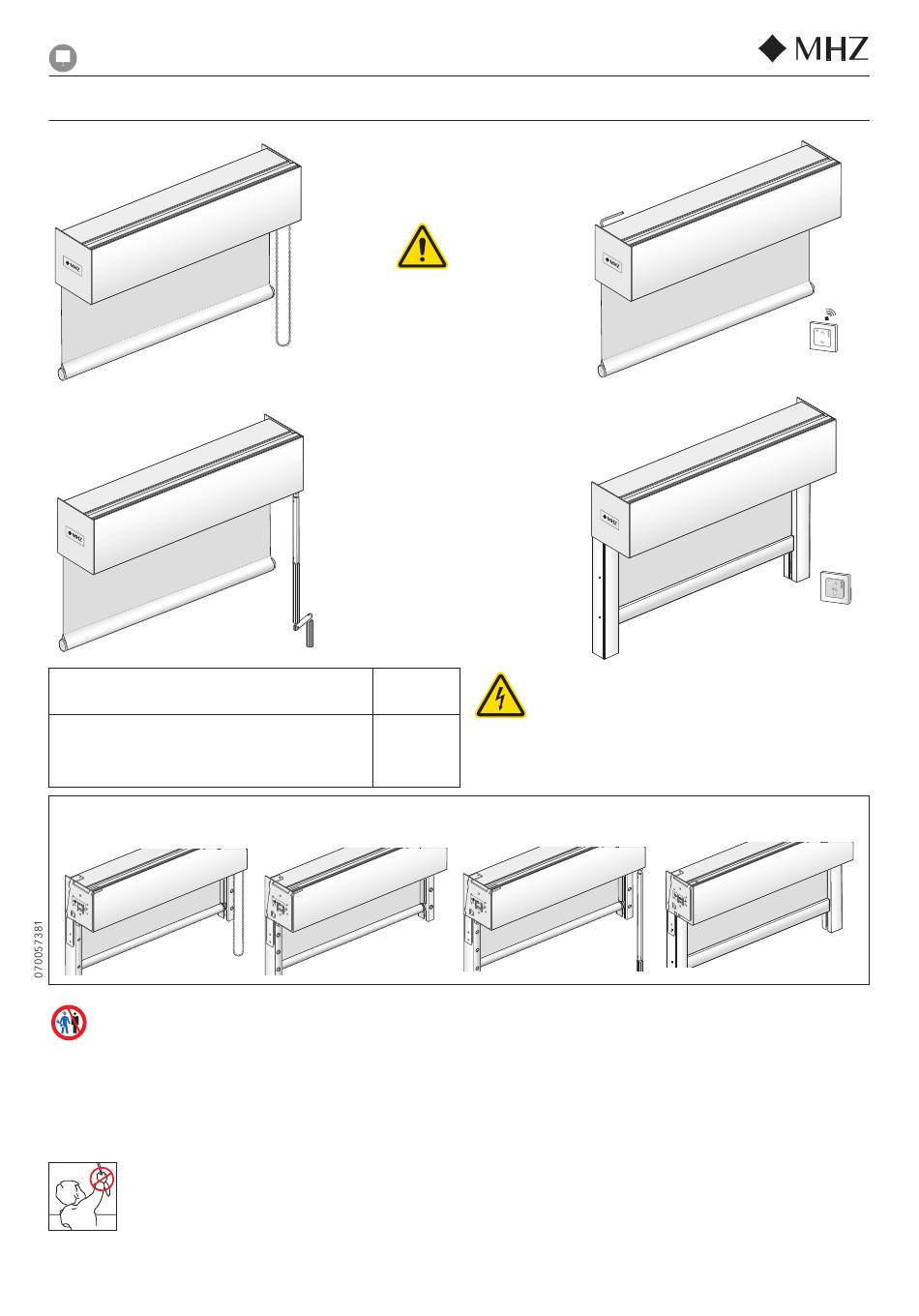 MHZ

MHZ

MHZ

MHZ

MHZ

070057381