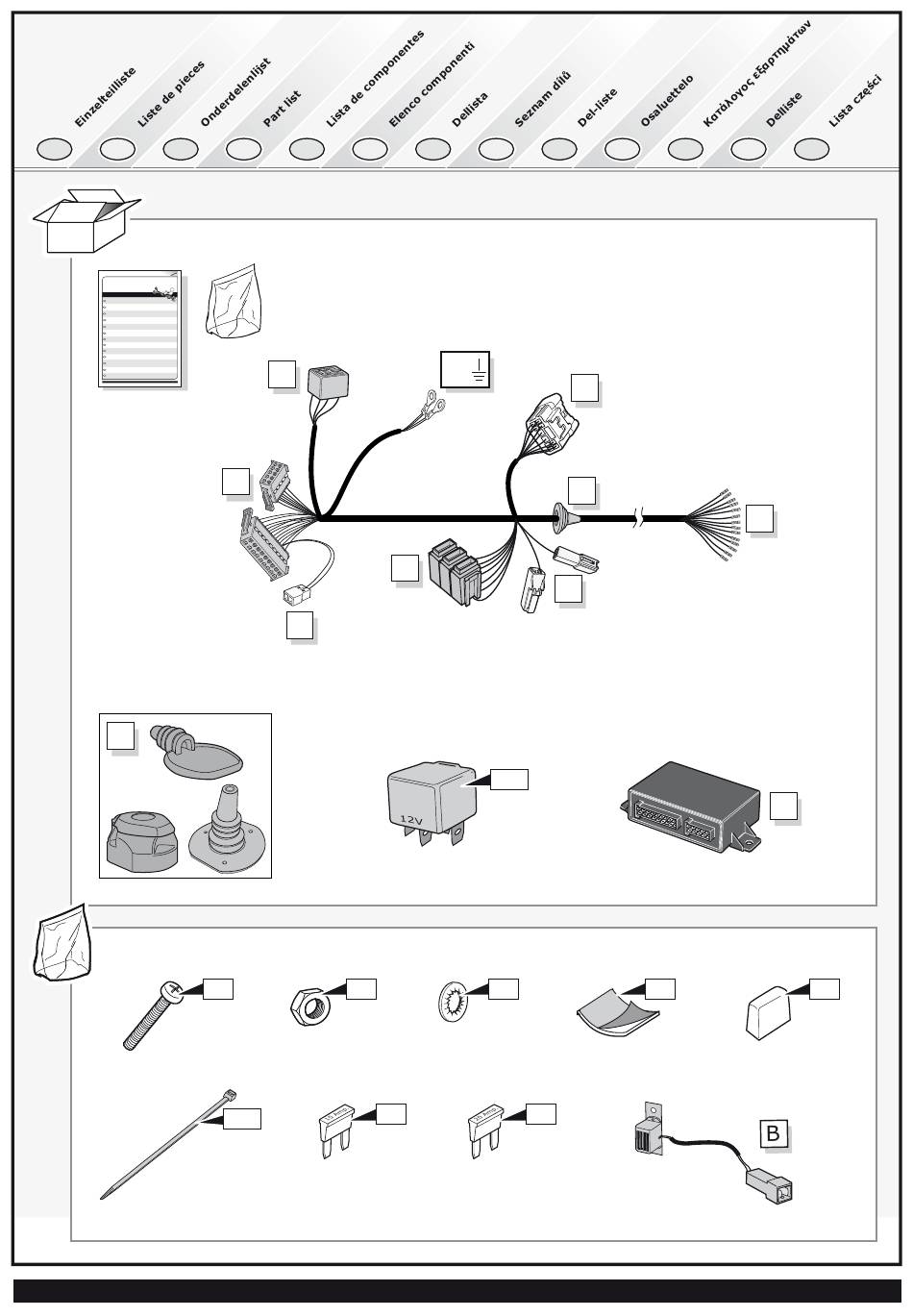 Einzelteilliste
Liste de pieces
Onderdelenlijst
Part list
Lista de componentes
Elenco componenti
Dellista
Seznam dílů
Del-liste
Osaluettelo
Κατάλογος εξαρτημάτων
Delliste
Lista części

12V

B