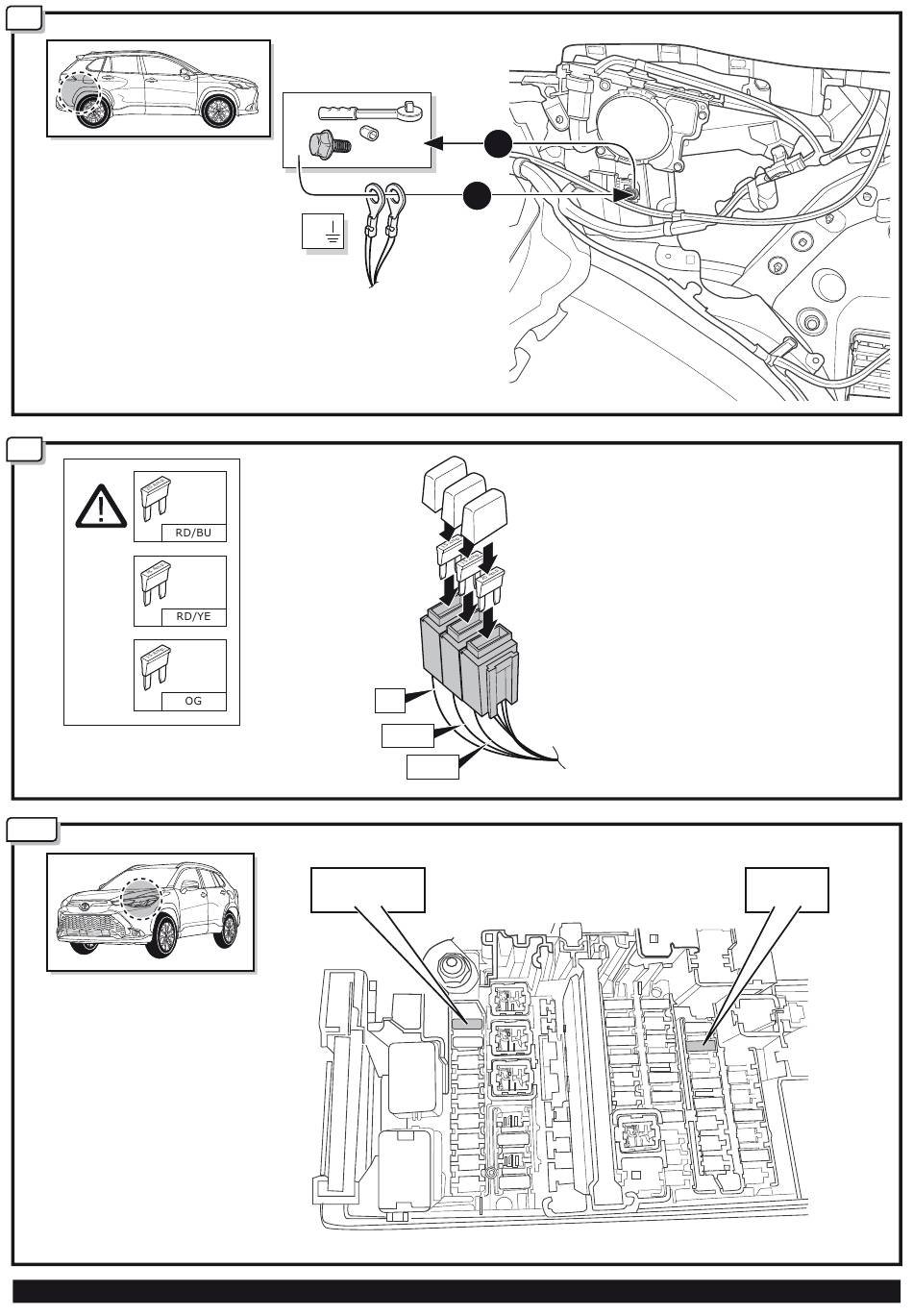 RD/BU

RD/YE

OG