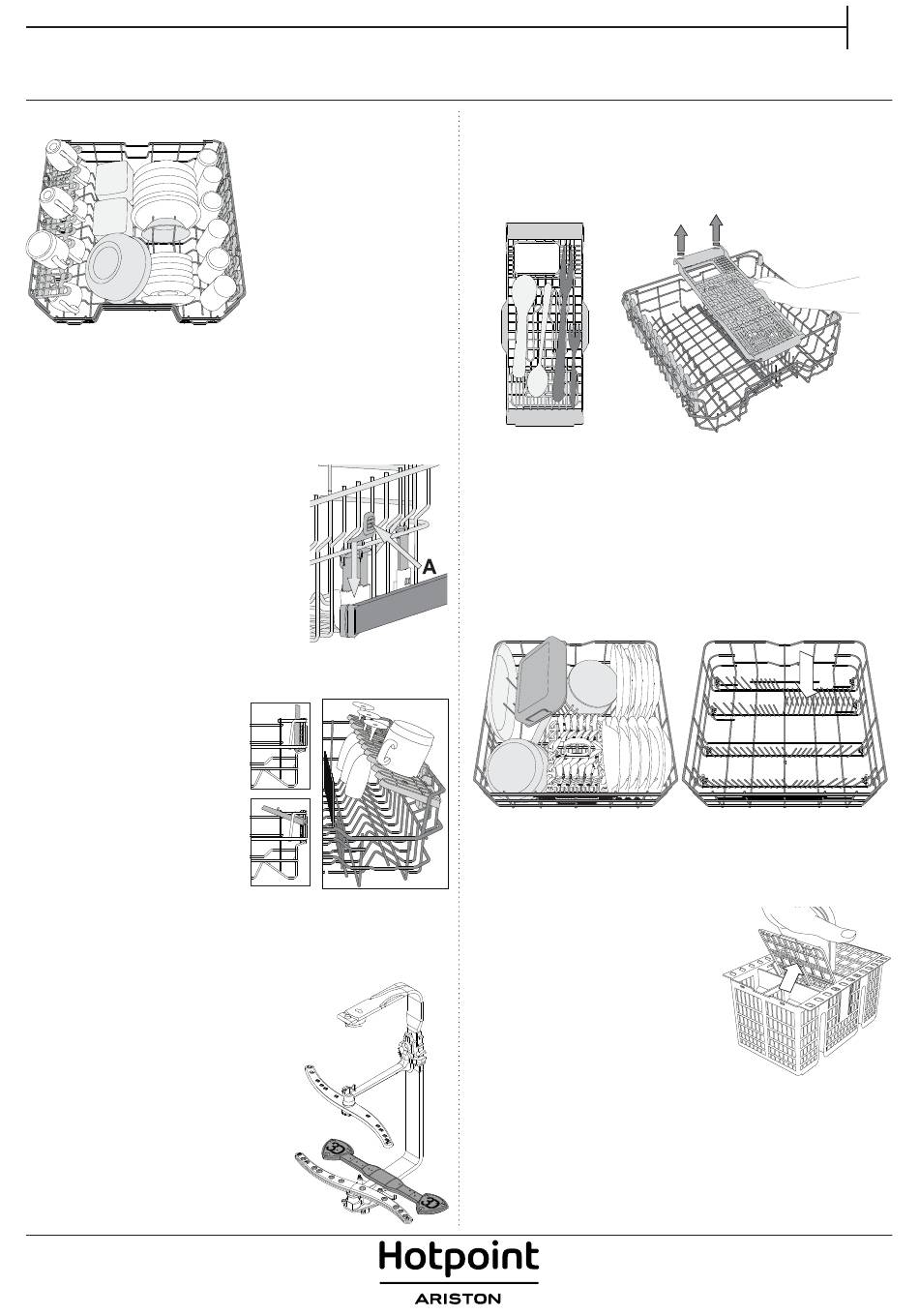 A

Hotpoint
ARISTON