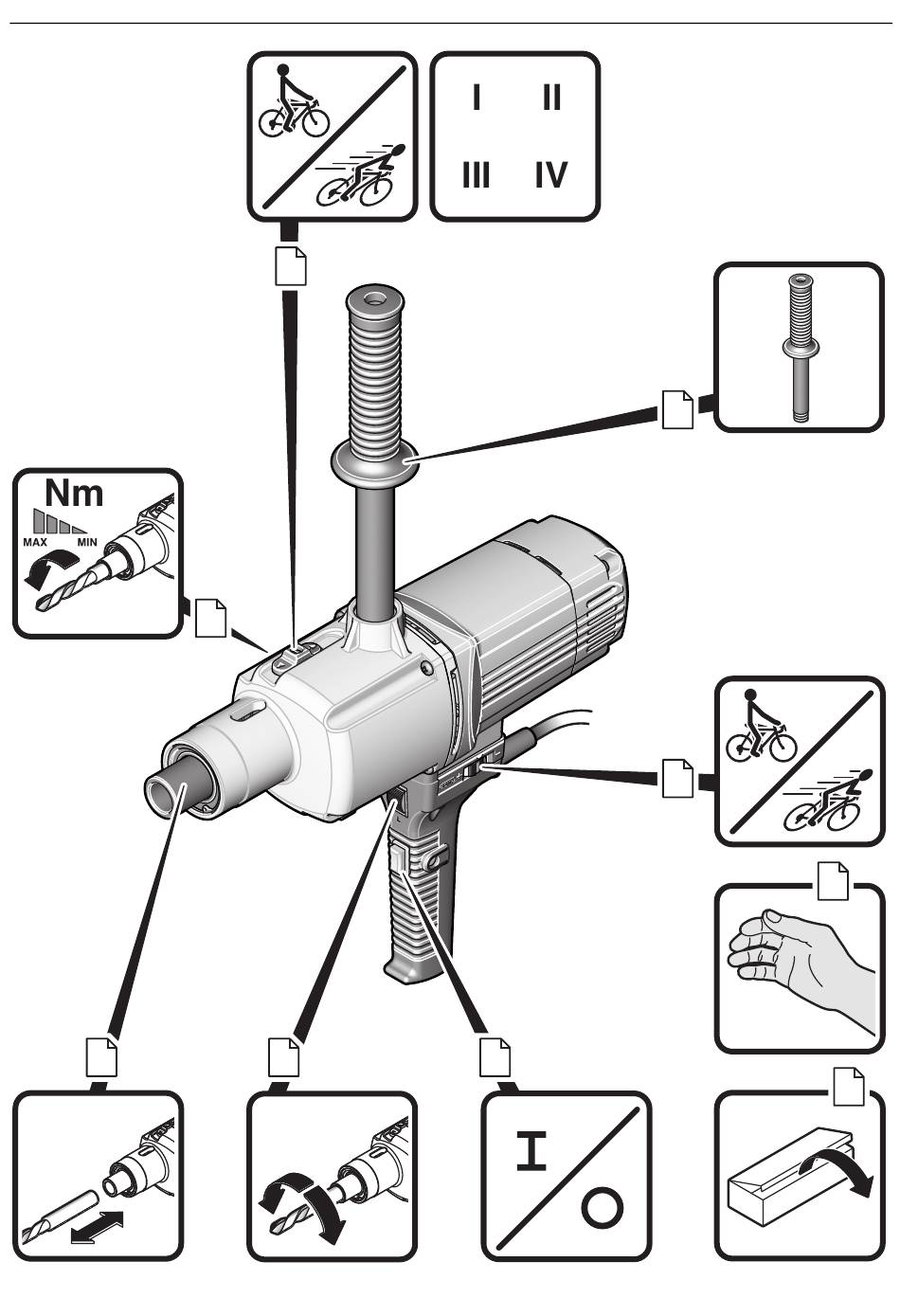 I II
III IV

Nm
MAX MIN

I
O